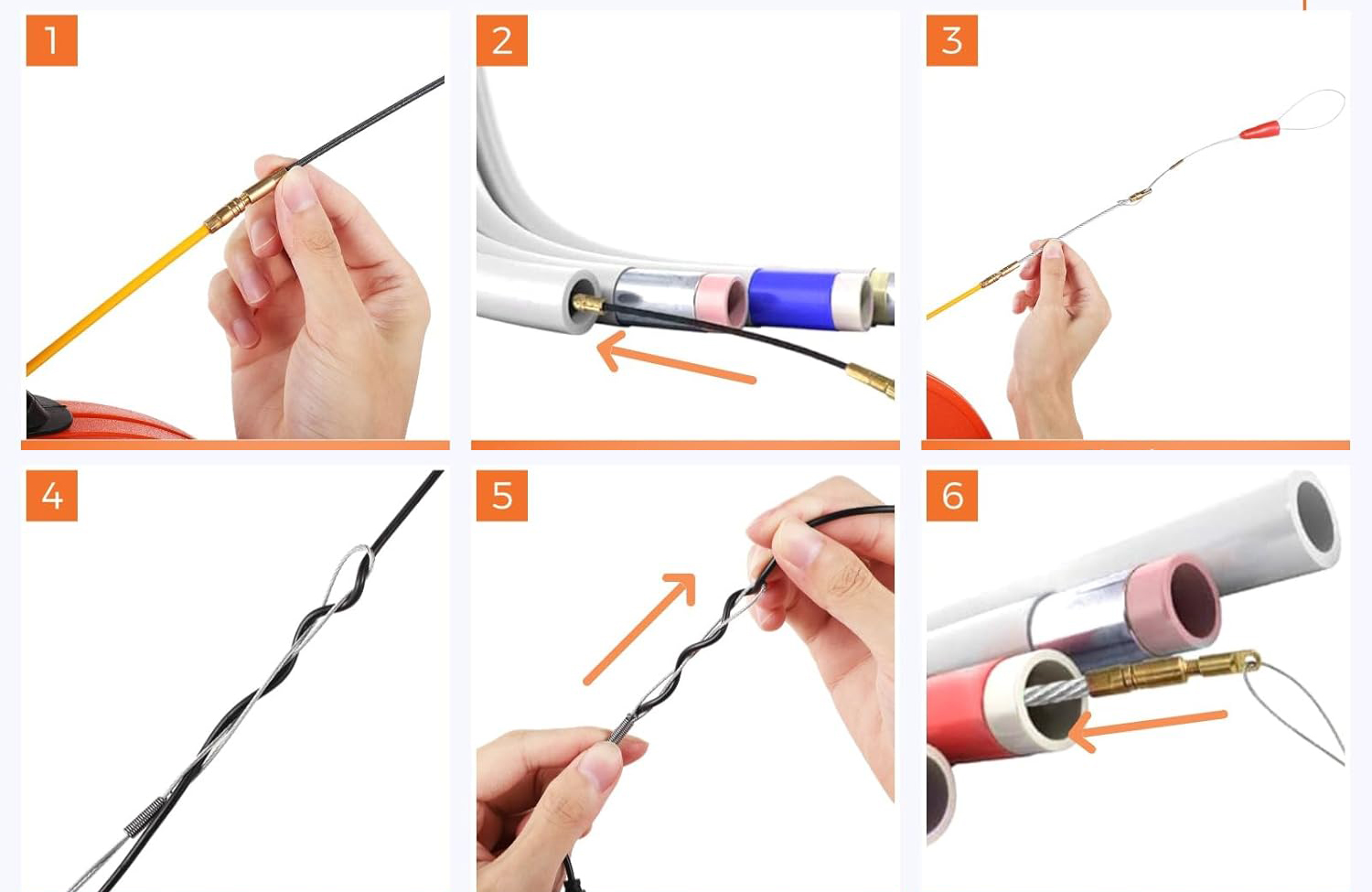 1

2

3

4

5

6