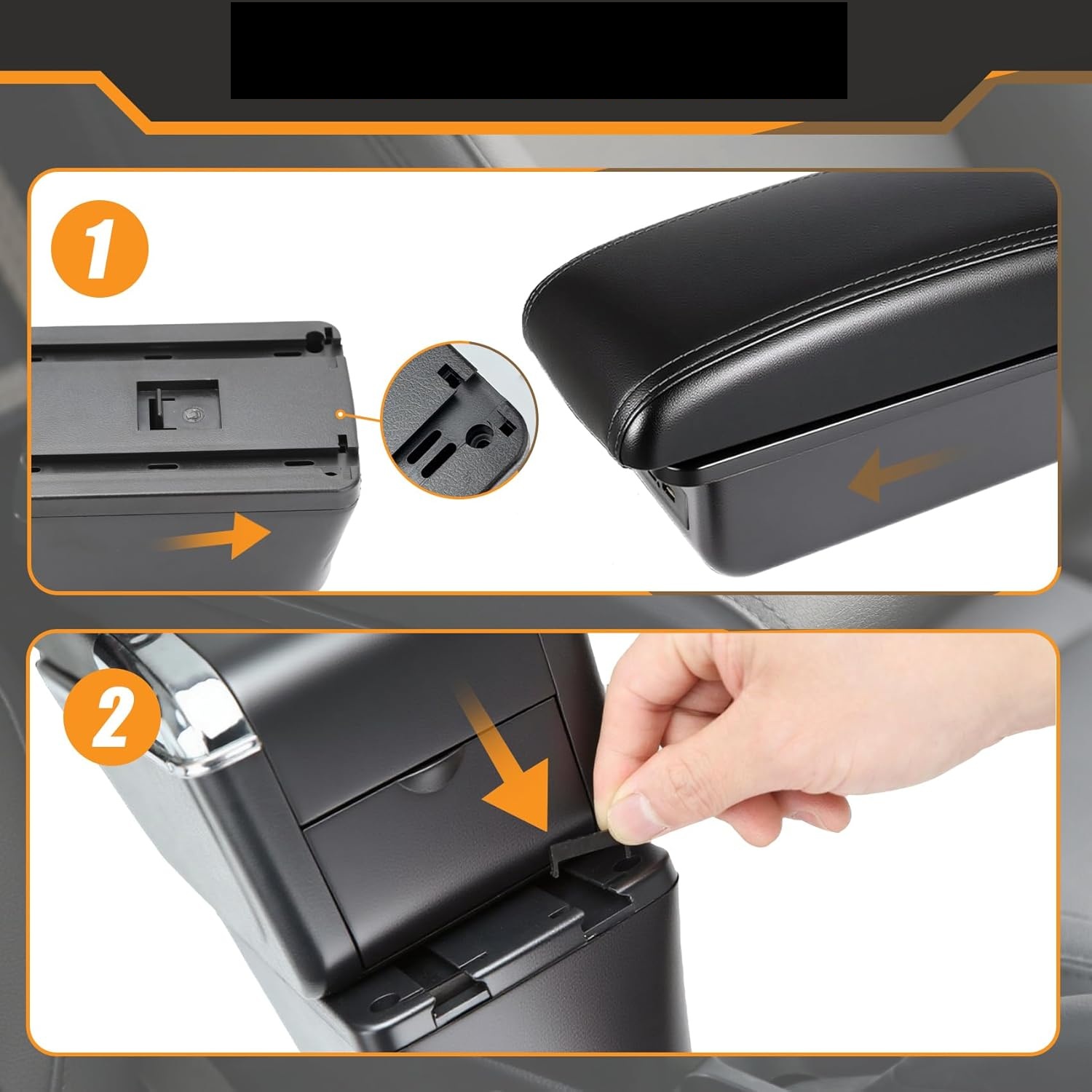 1

2