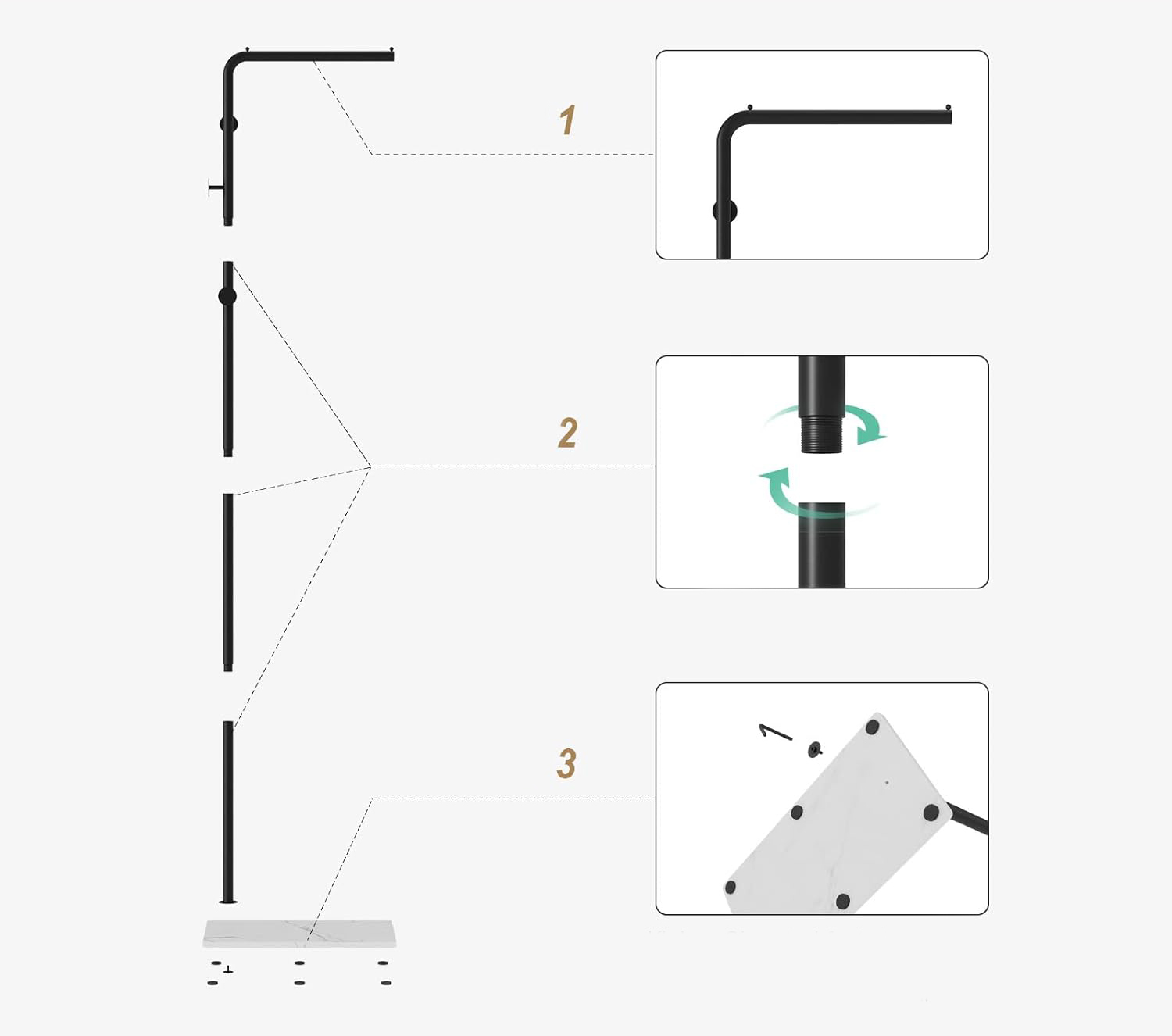 1

2

3