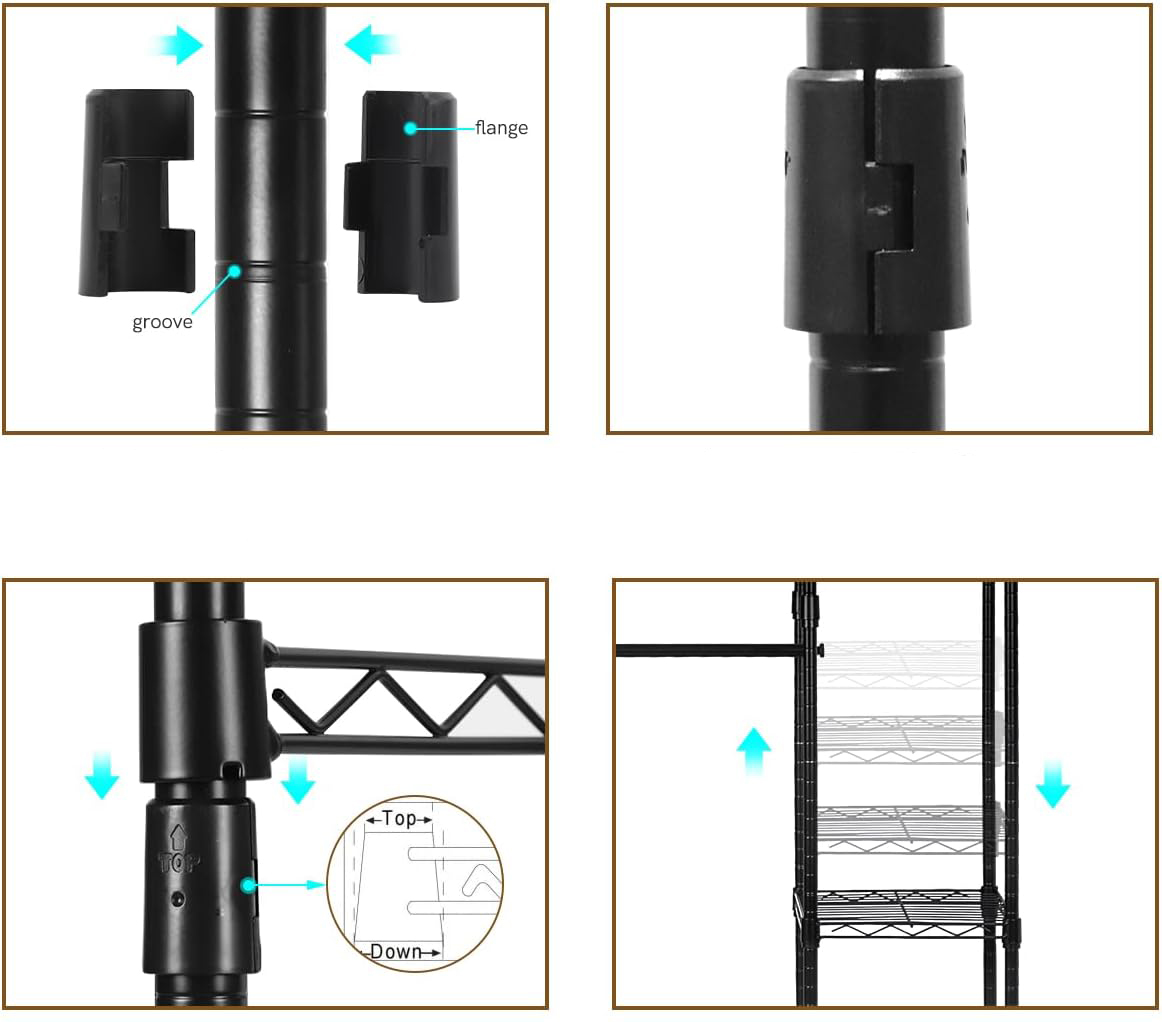 flange

groove

TOP

Top

Down