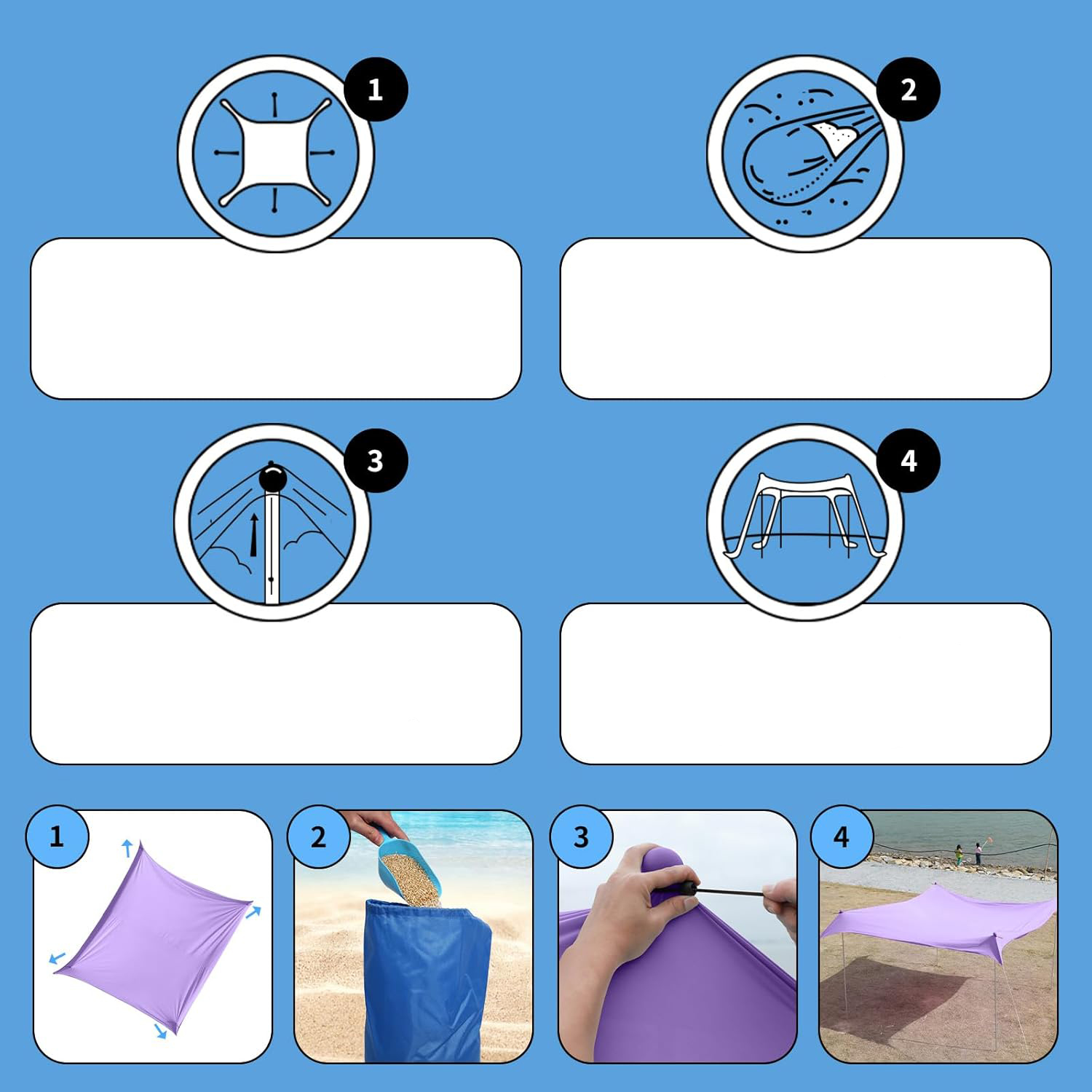 1

2

3

4

1

2

3

4