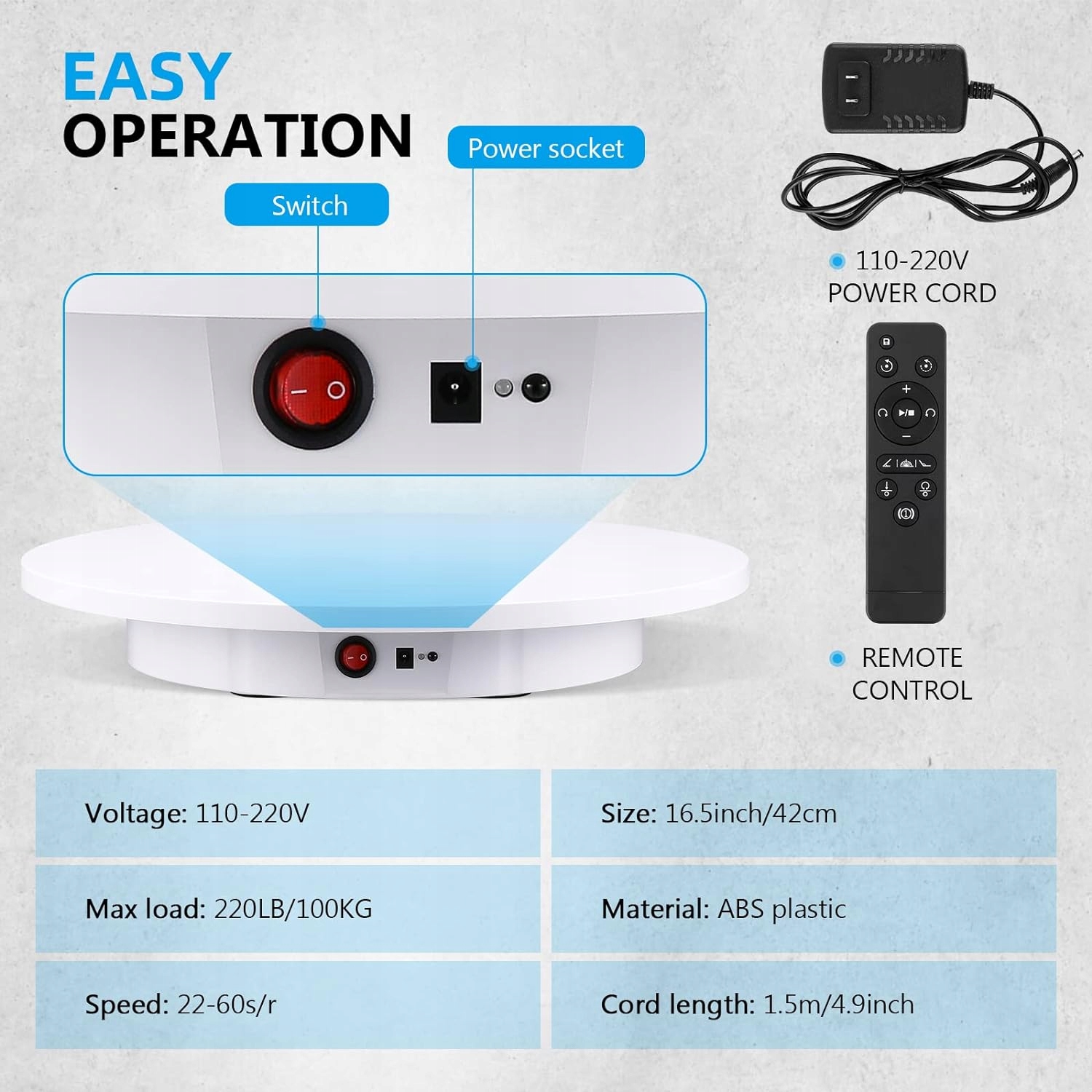 EASY
OPERATION

Switch

Power socket

110-220V
POWER CORD

REMOTE
CONTROL

| Voltage: 110-220V | Size: 16.5inch/42cm |
|---|---|
| Max load: 220LB/100KG | Material: ABS plastic |
| Speed: 22-60s/r | Cord length: 1.5m/4.9inch |