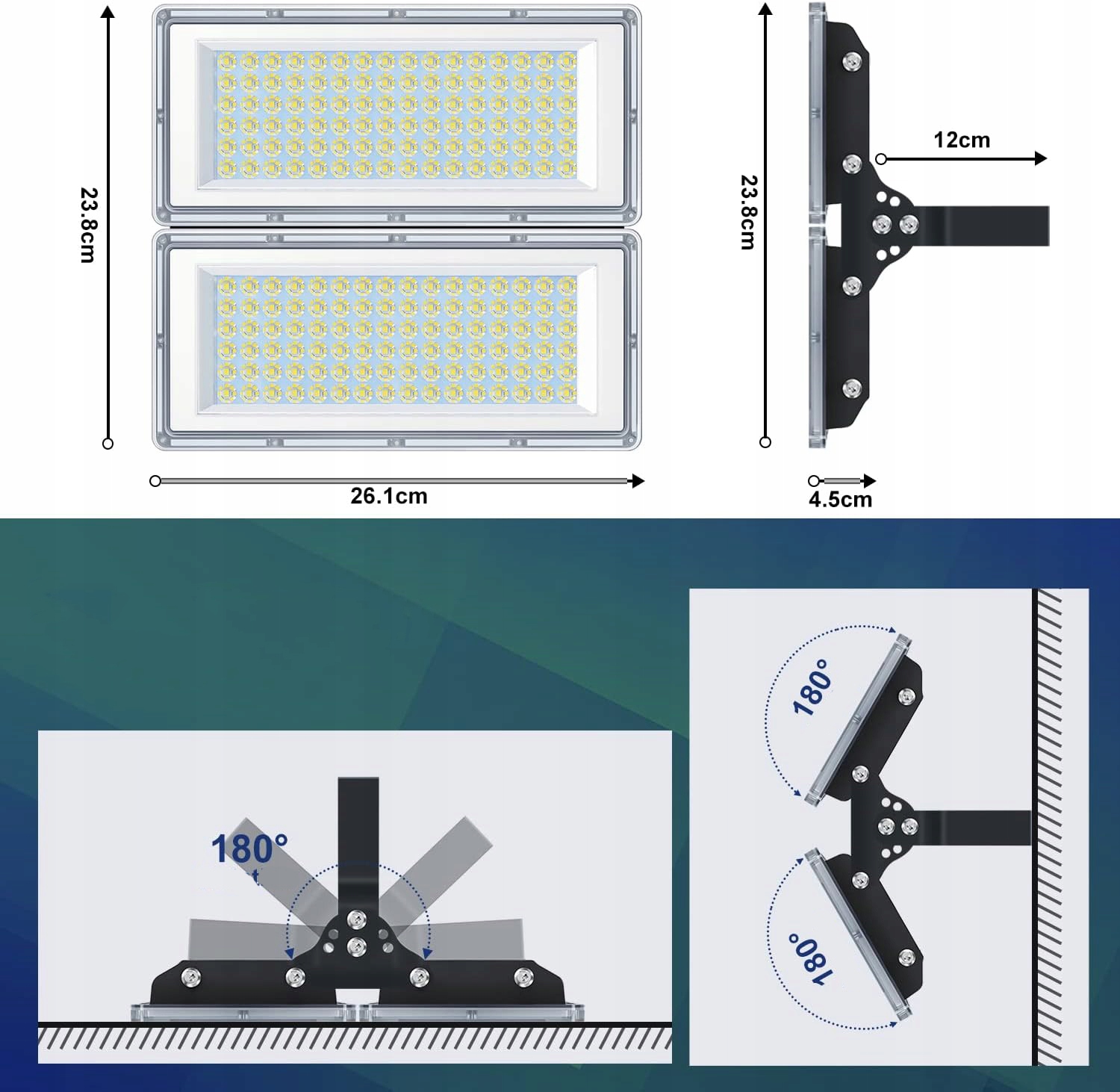 23.8cm

26.1cm

23.8cm

12cm

4.5cm

180°

180°

180°