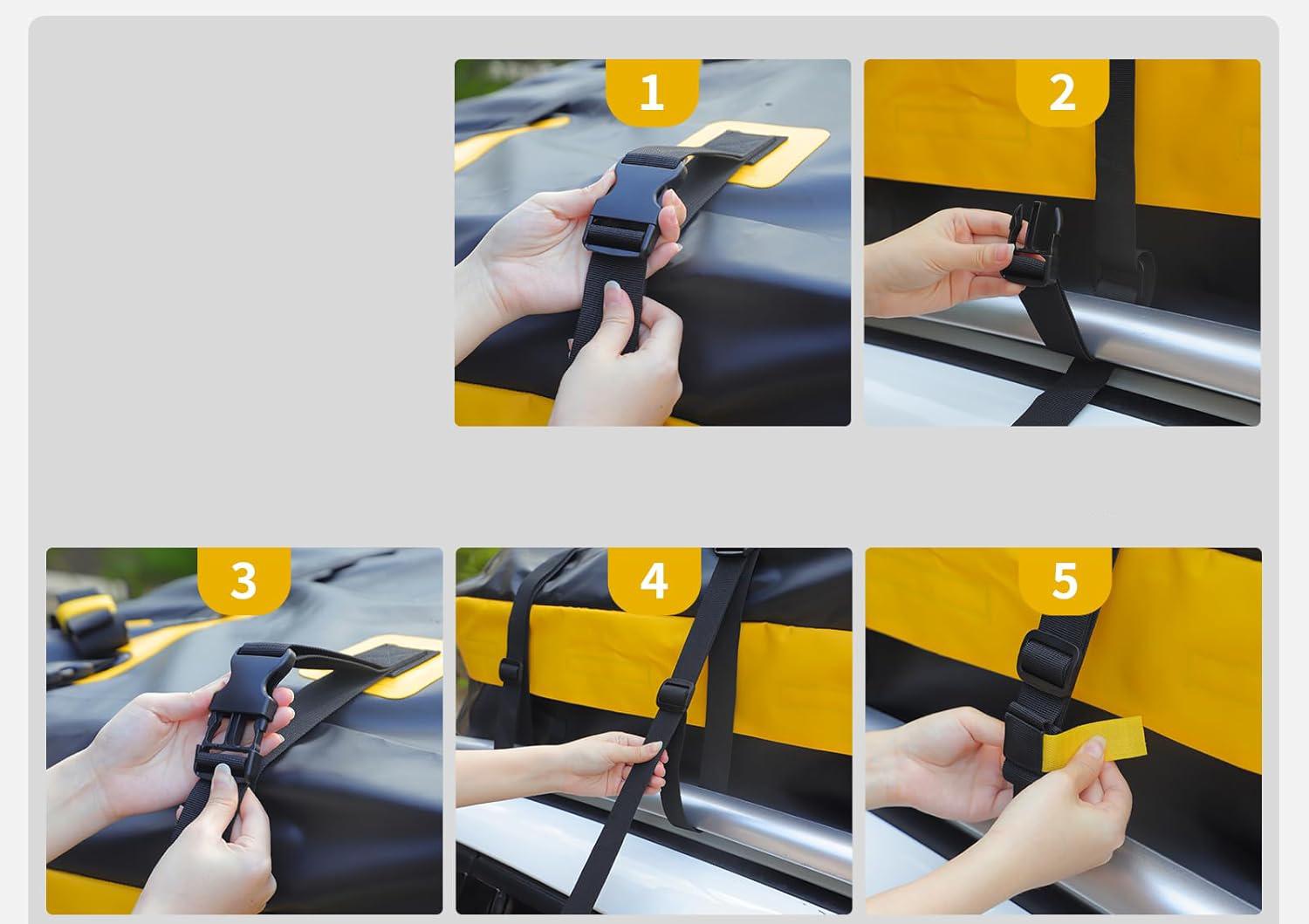 1

2

3

4

5