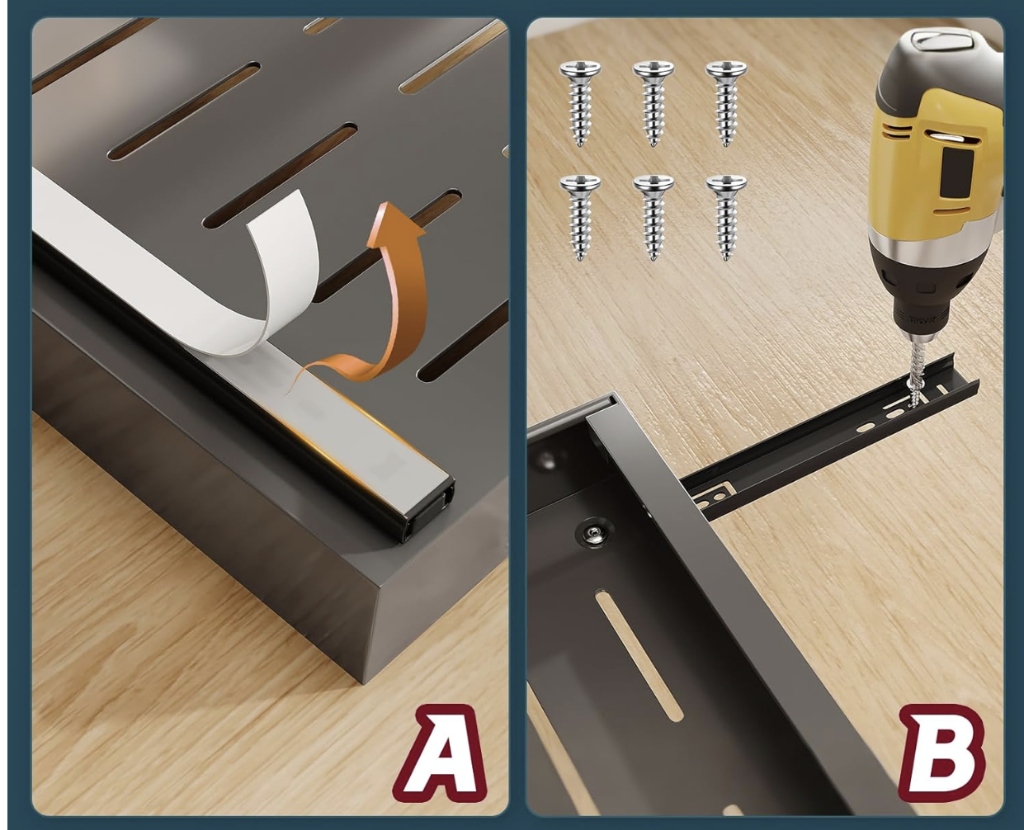 A

B