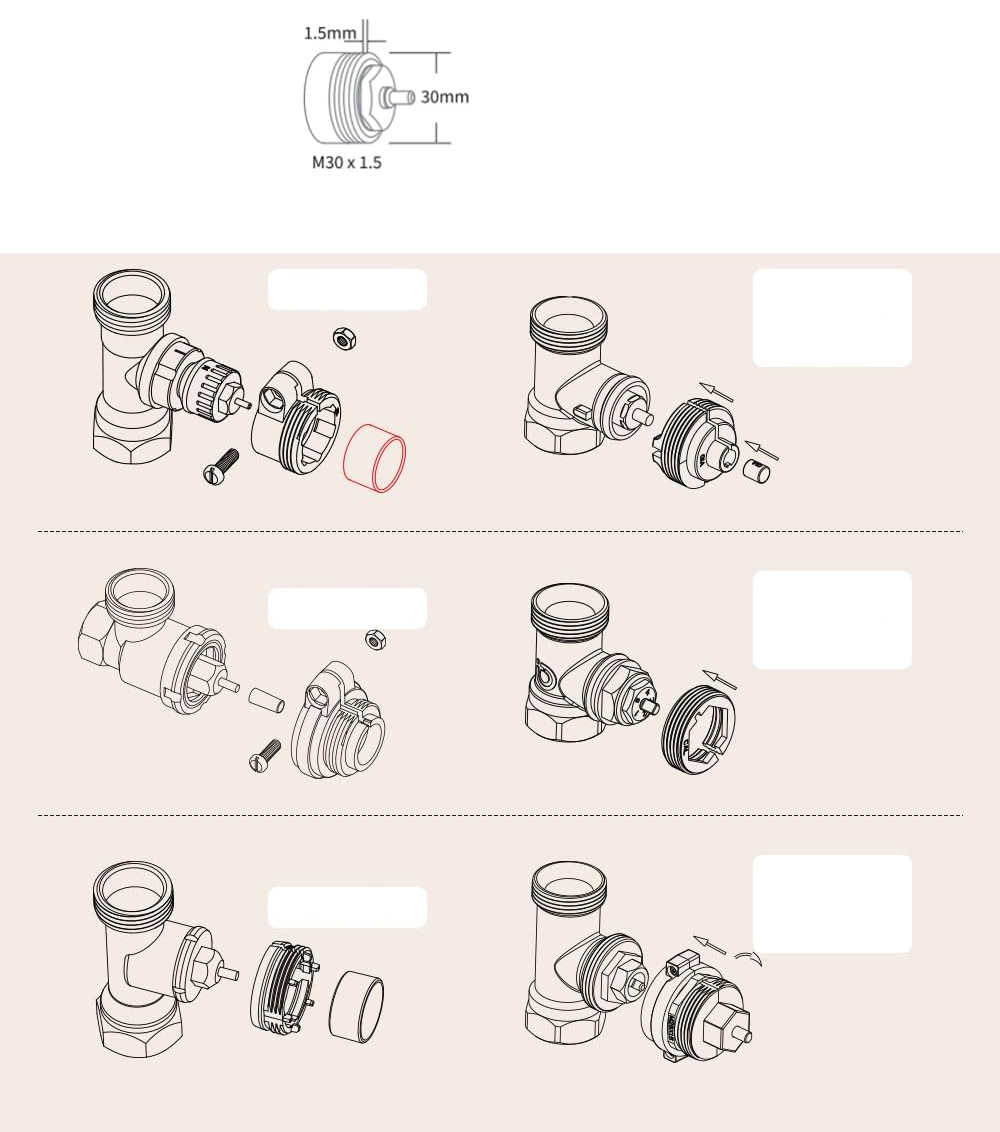 1.5mm
30mm
M30 x 1.5