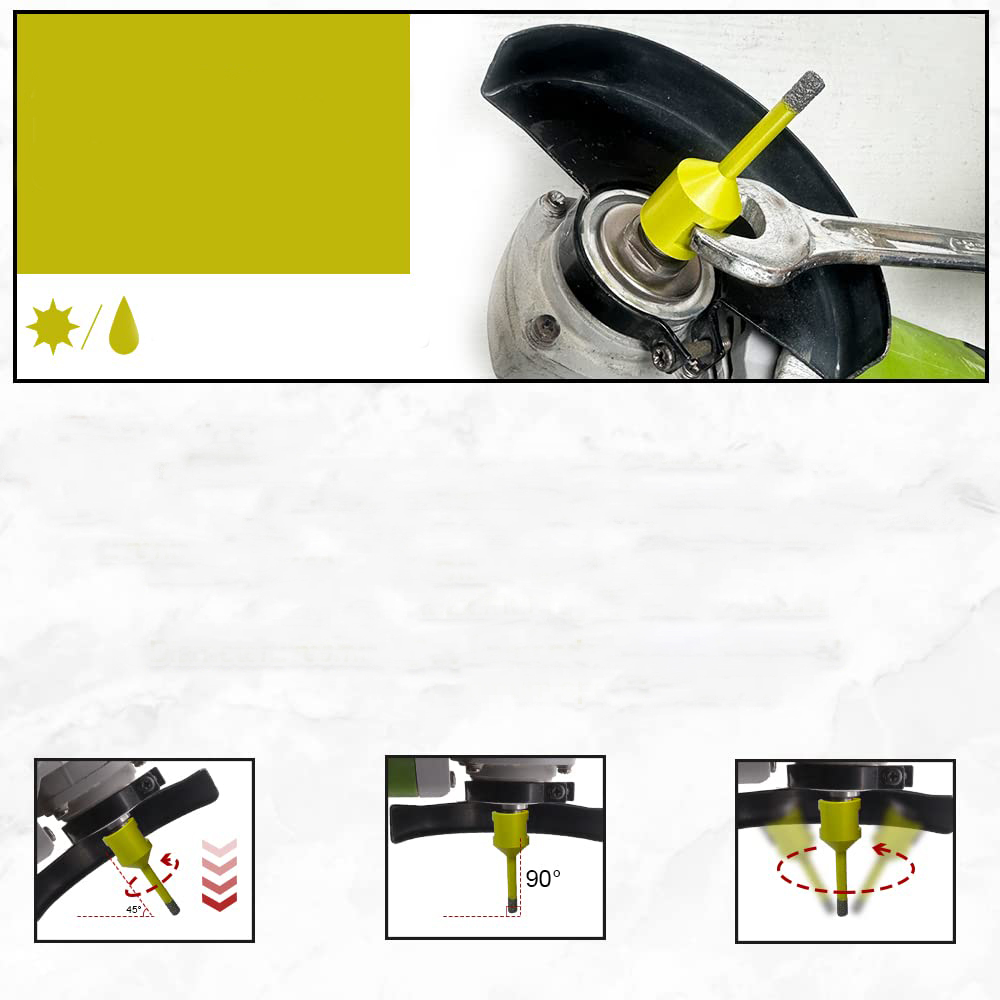 45°

90°