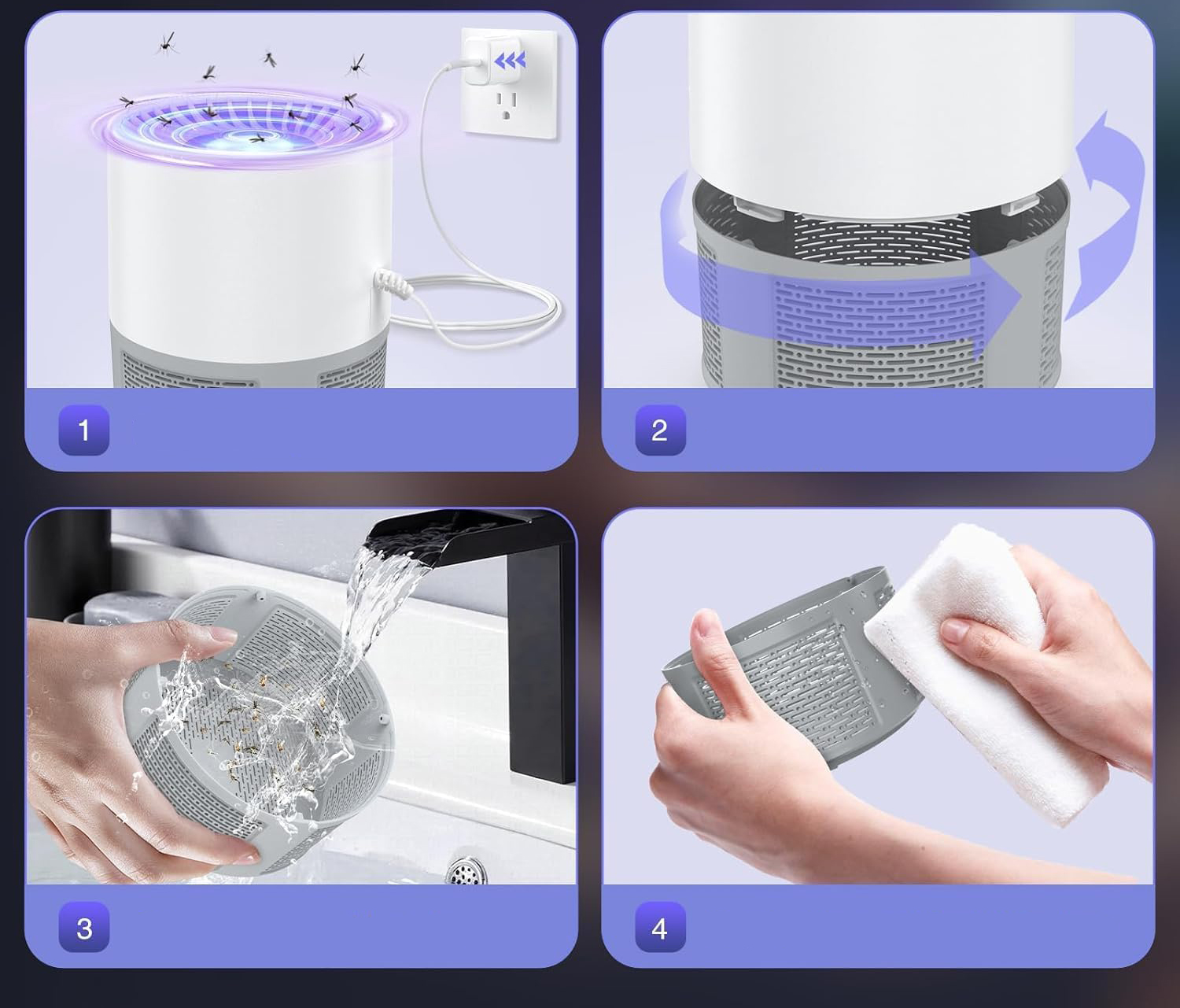 1

2

3

4