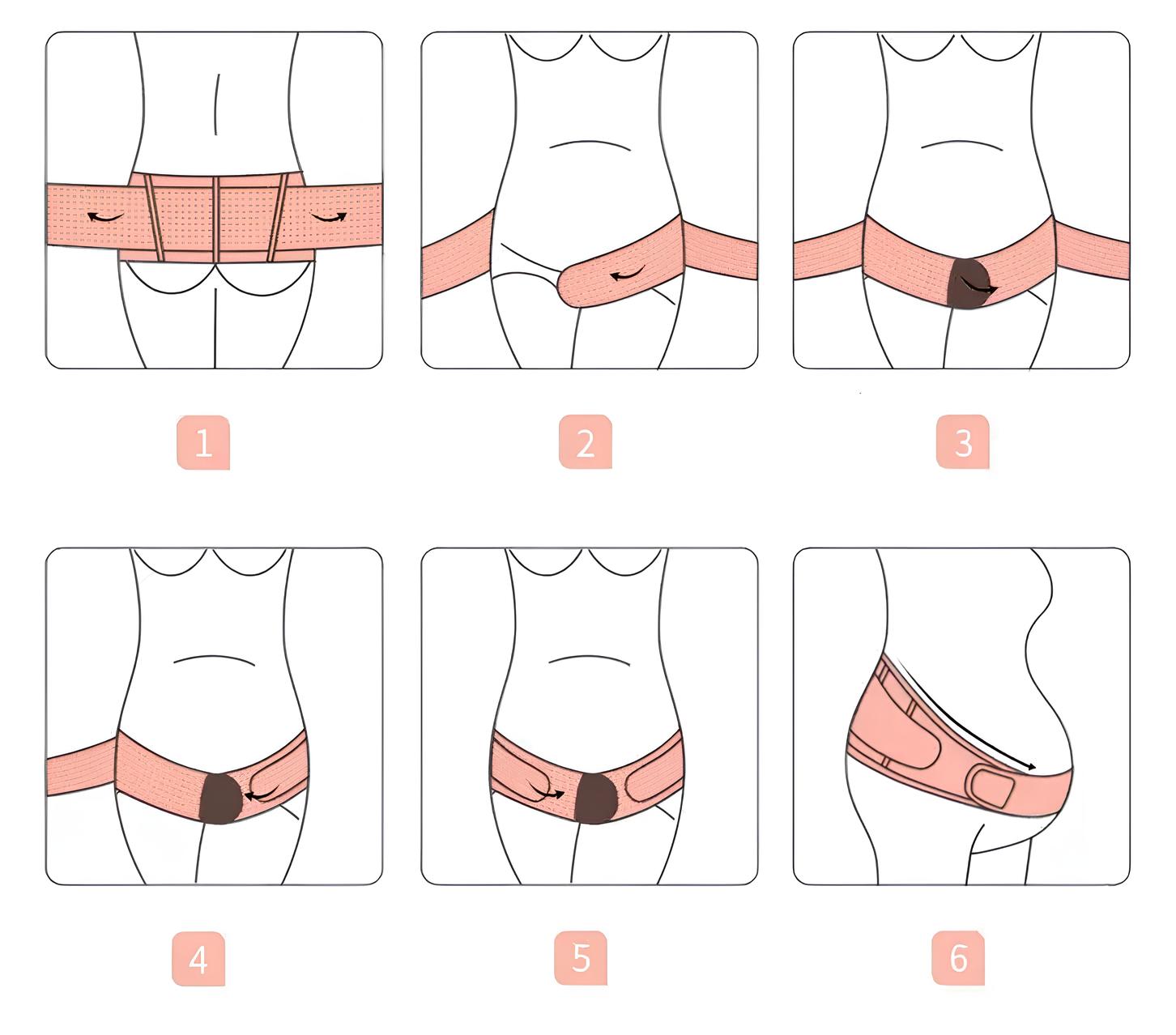 1

2

3

4

5

6