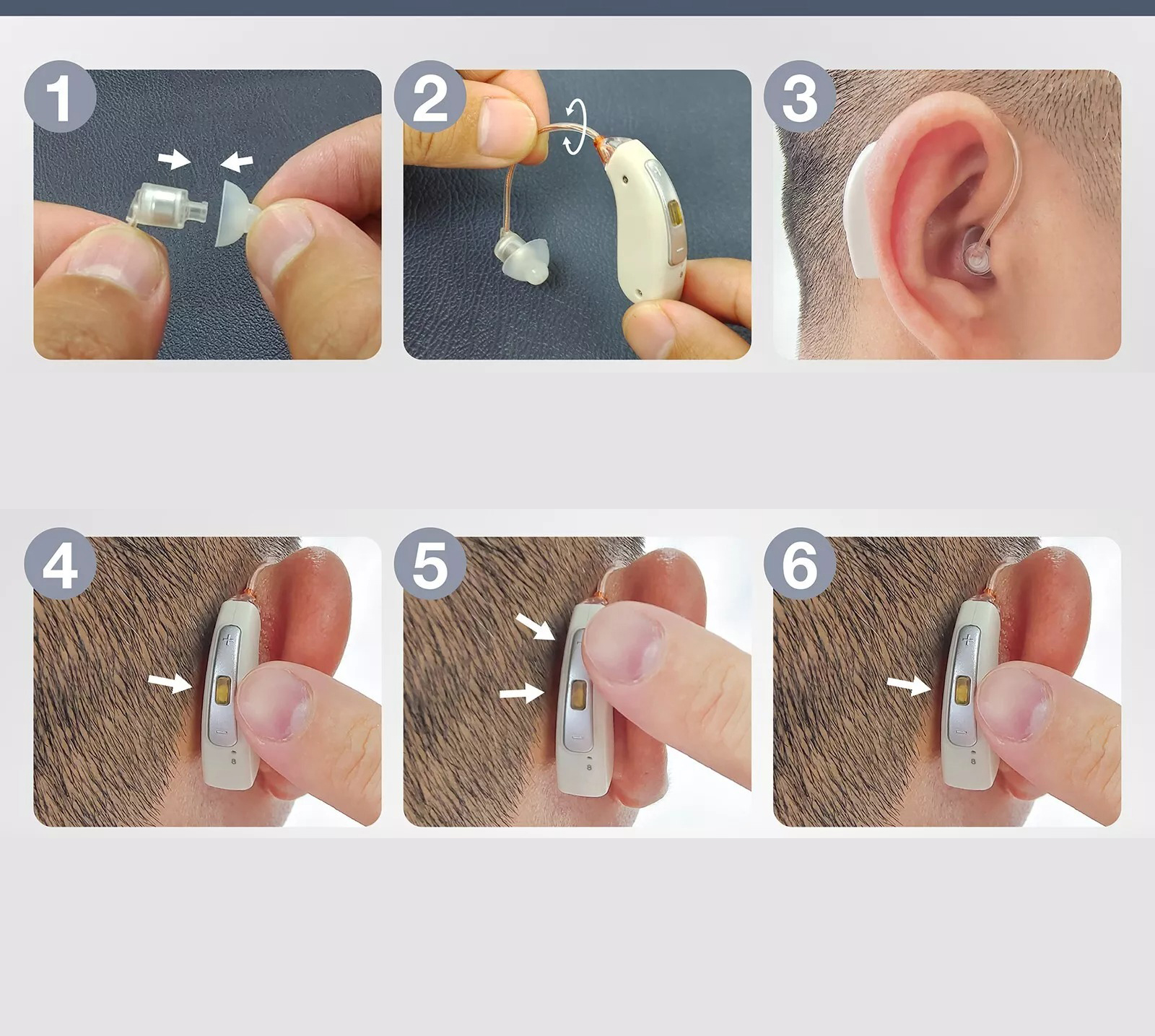 1

2

3

4

5

6