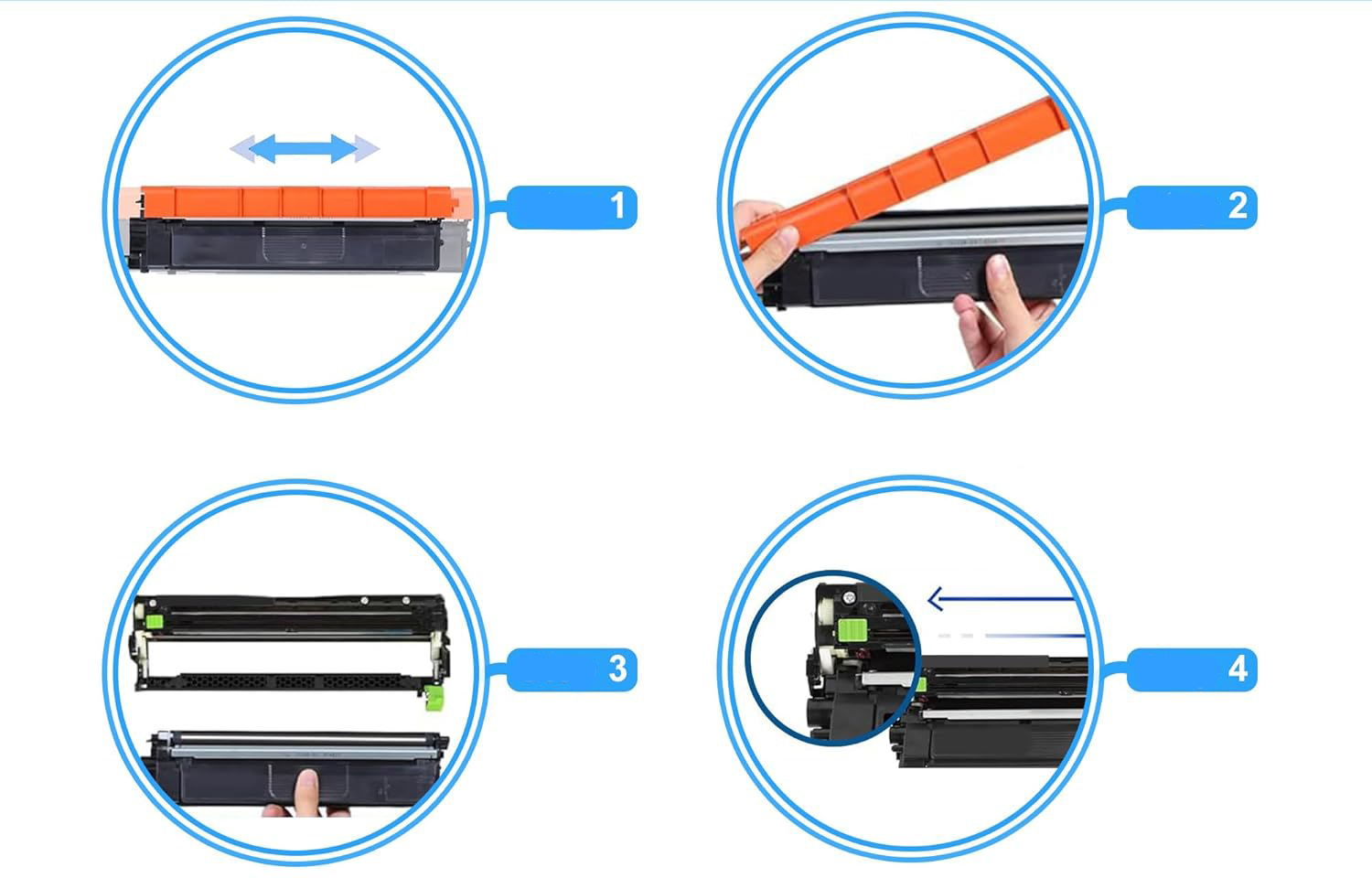 1

2

3

4