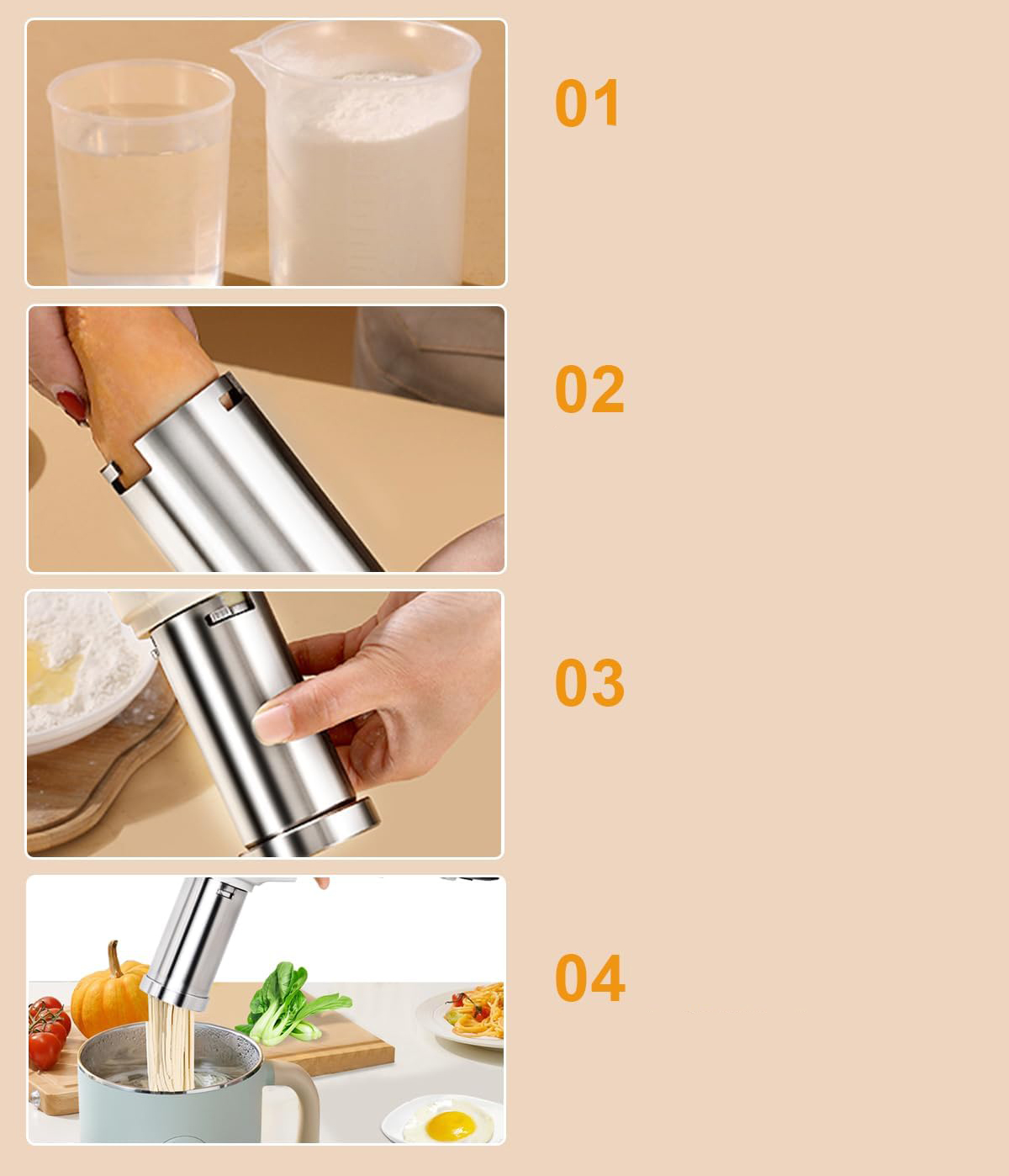 01

02

03

04