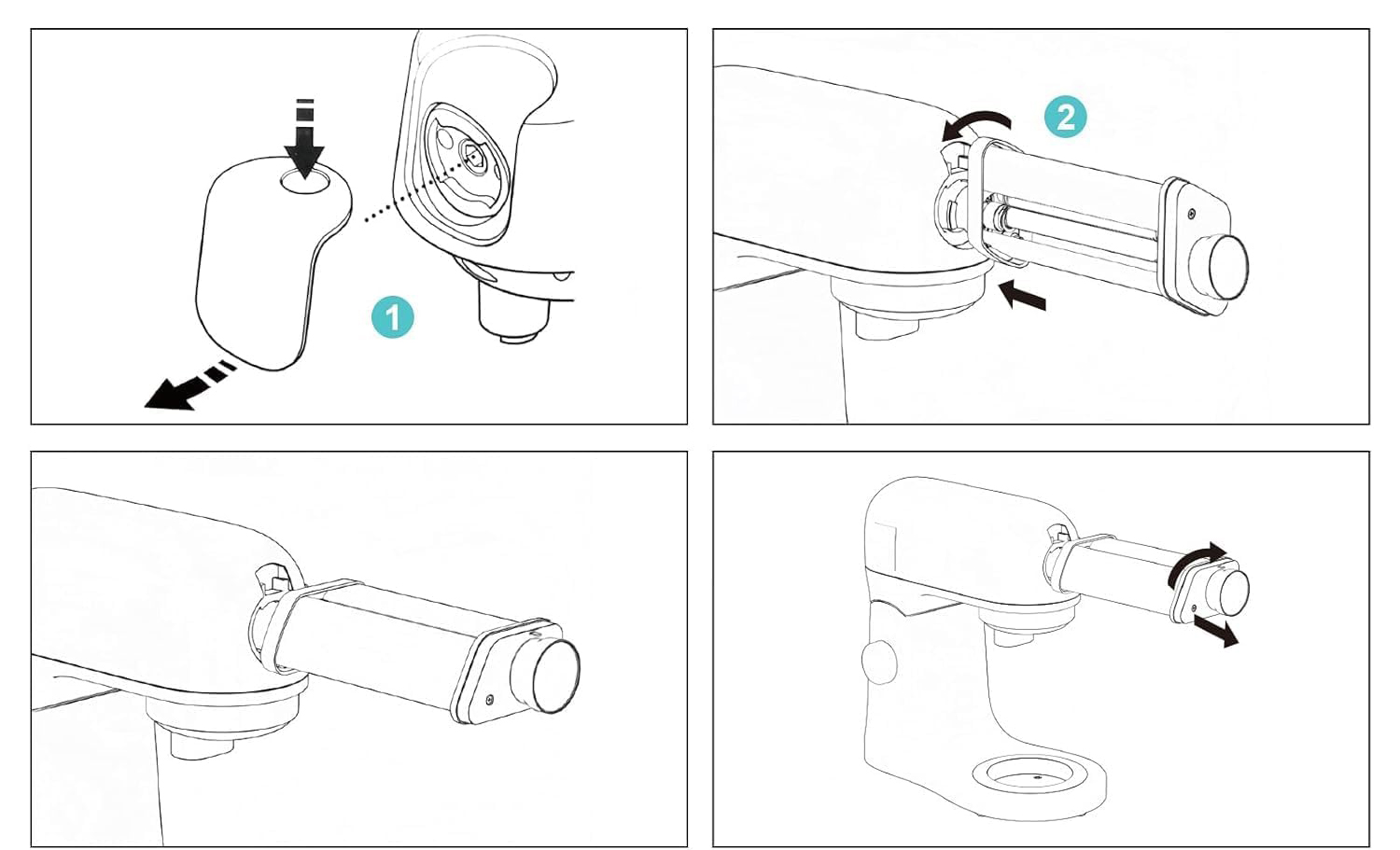 1

2