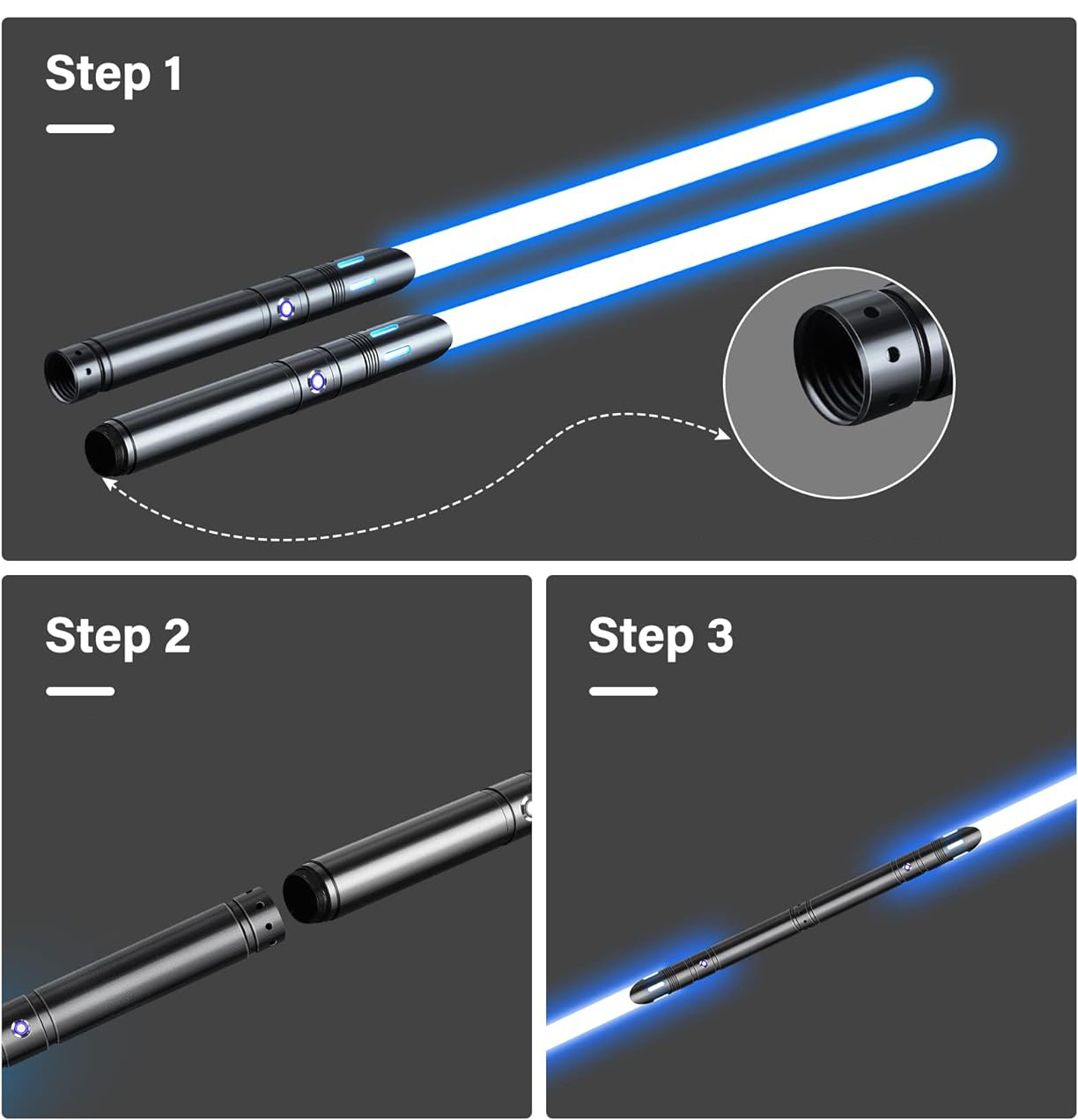 Step 1

Step 2

Step 3