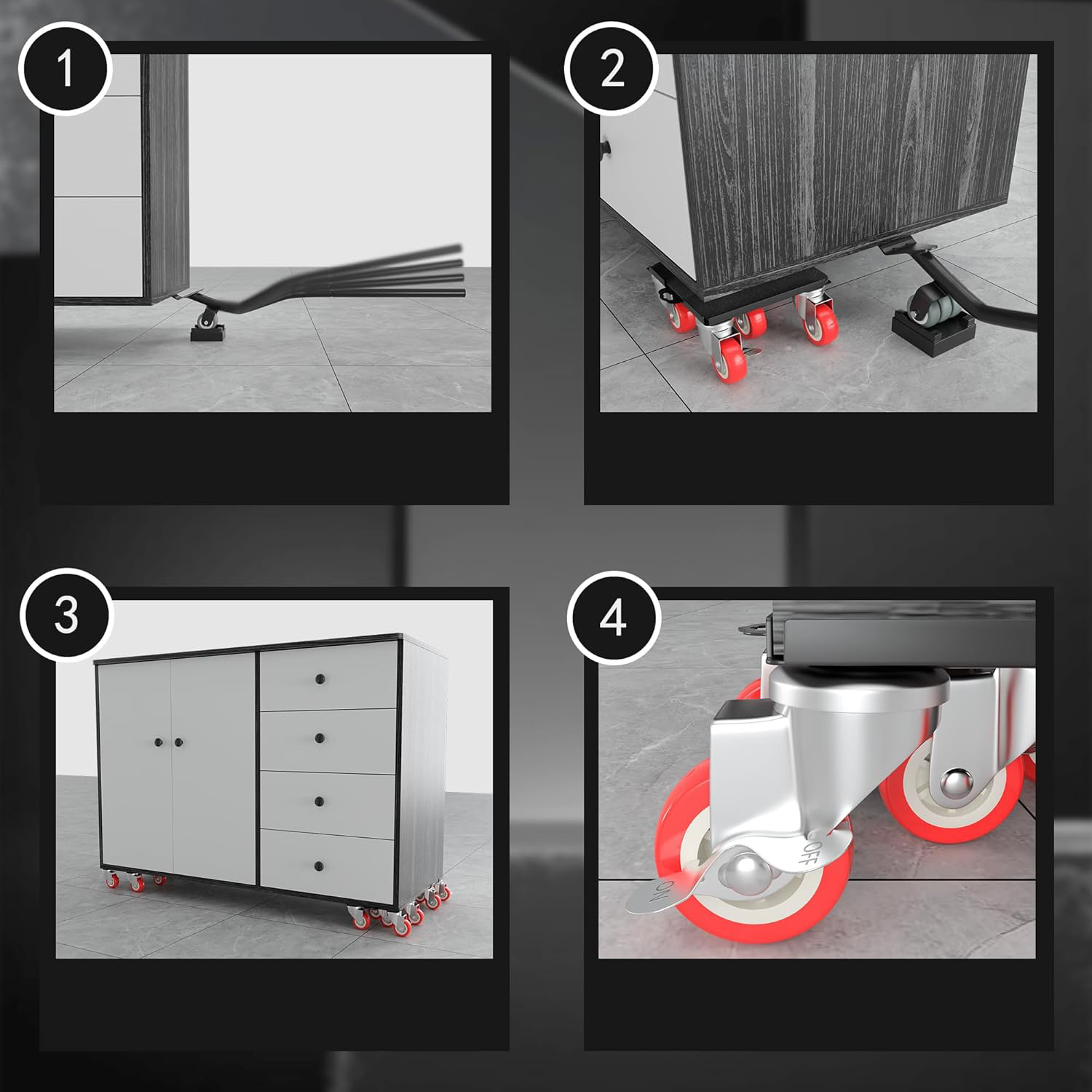 1

2

3

4

OFF

ON