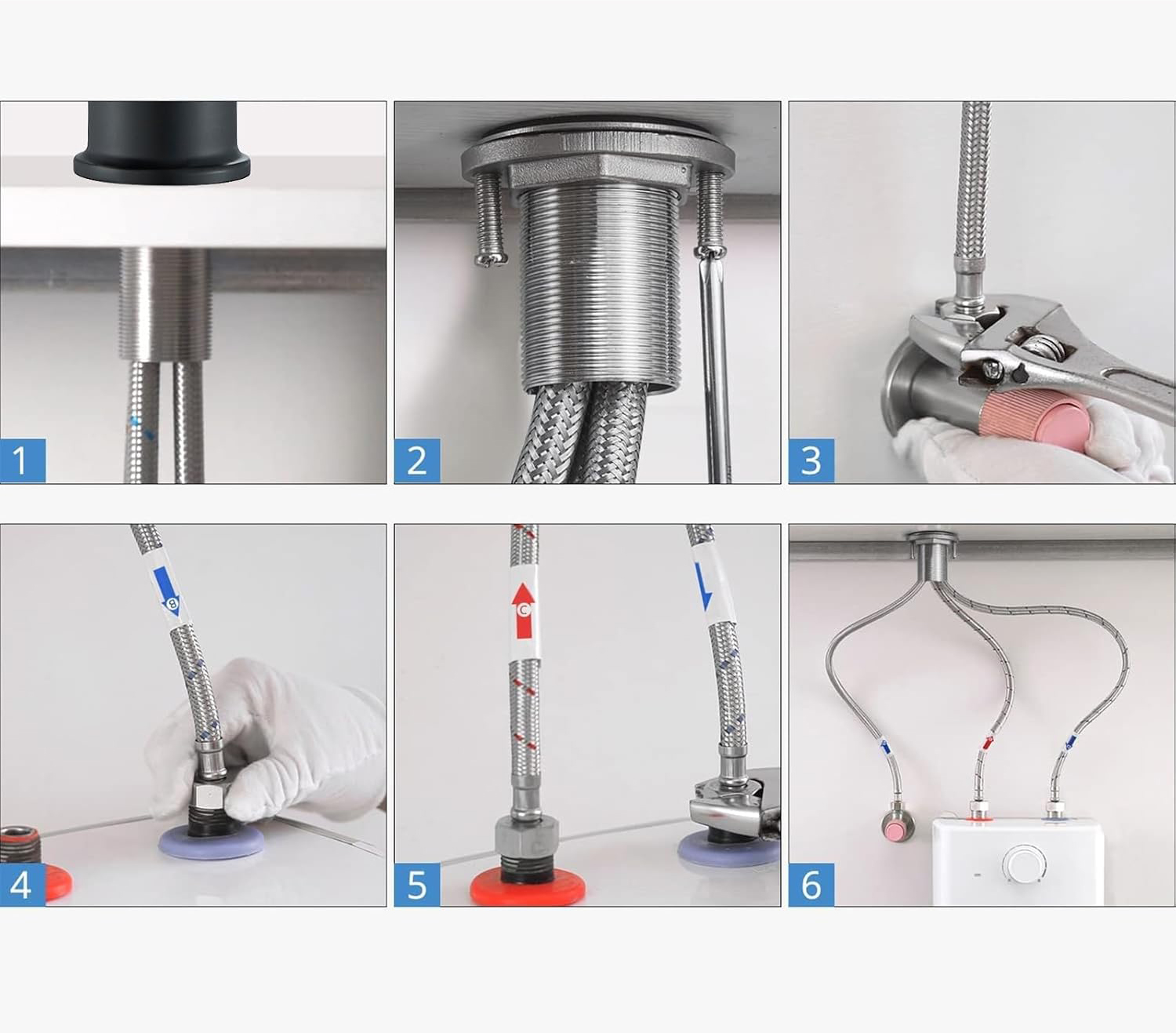 1

2

3

4

5

6