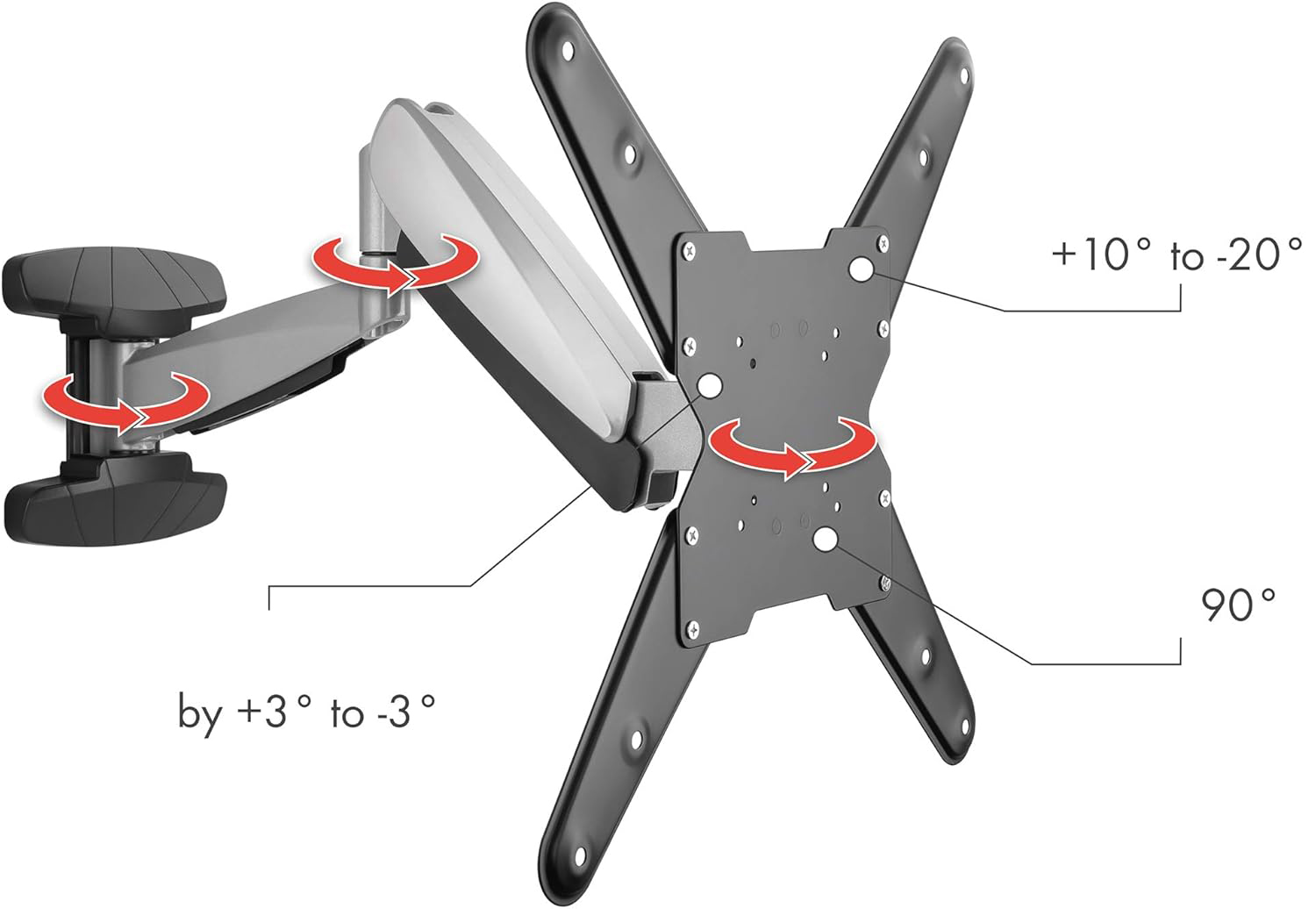 +10° to -20°

90°

by +3° to -3°