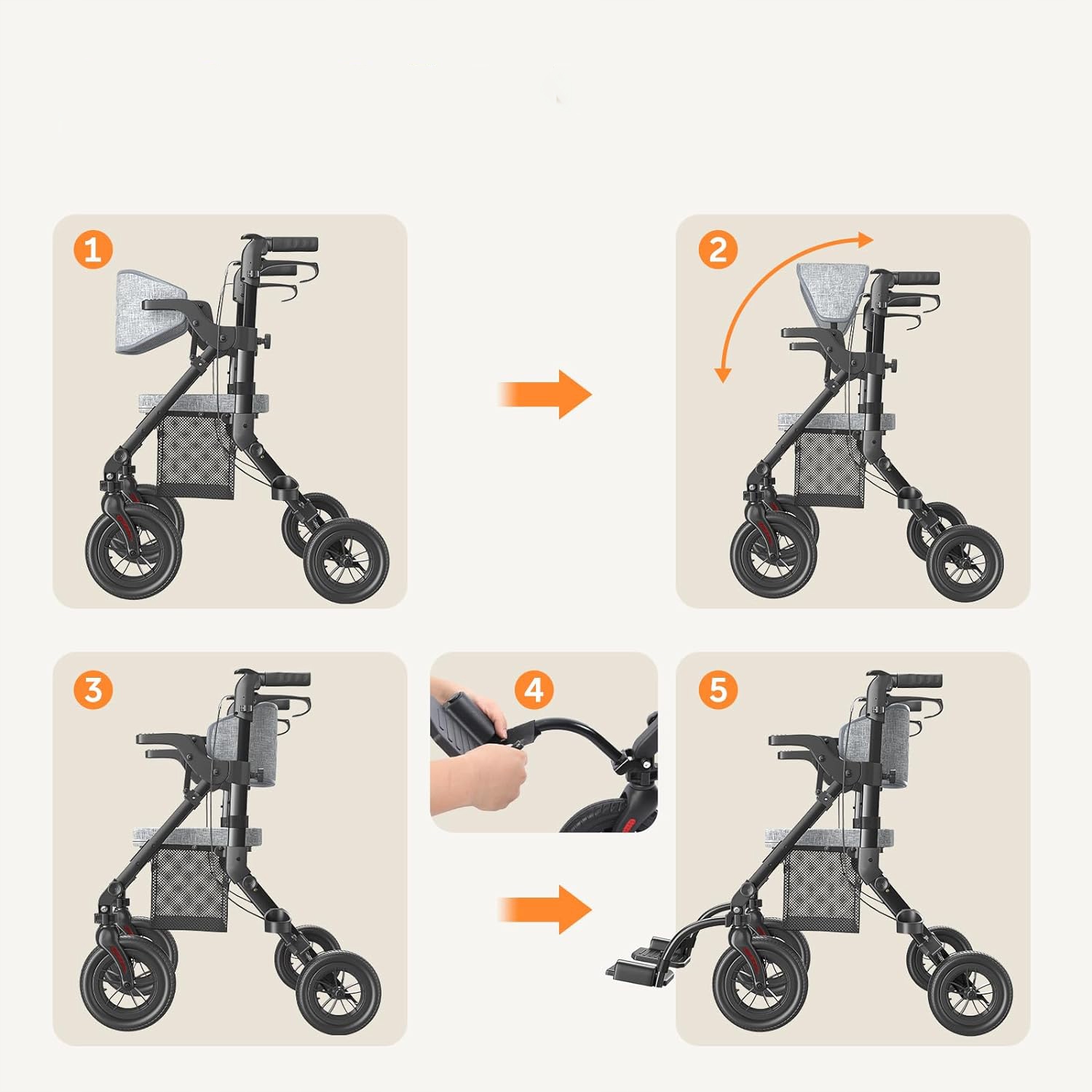 1

2

3

4

5