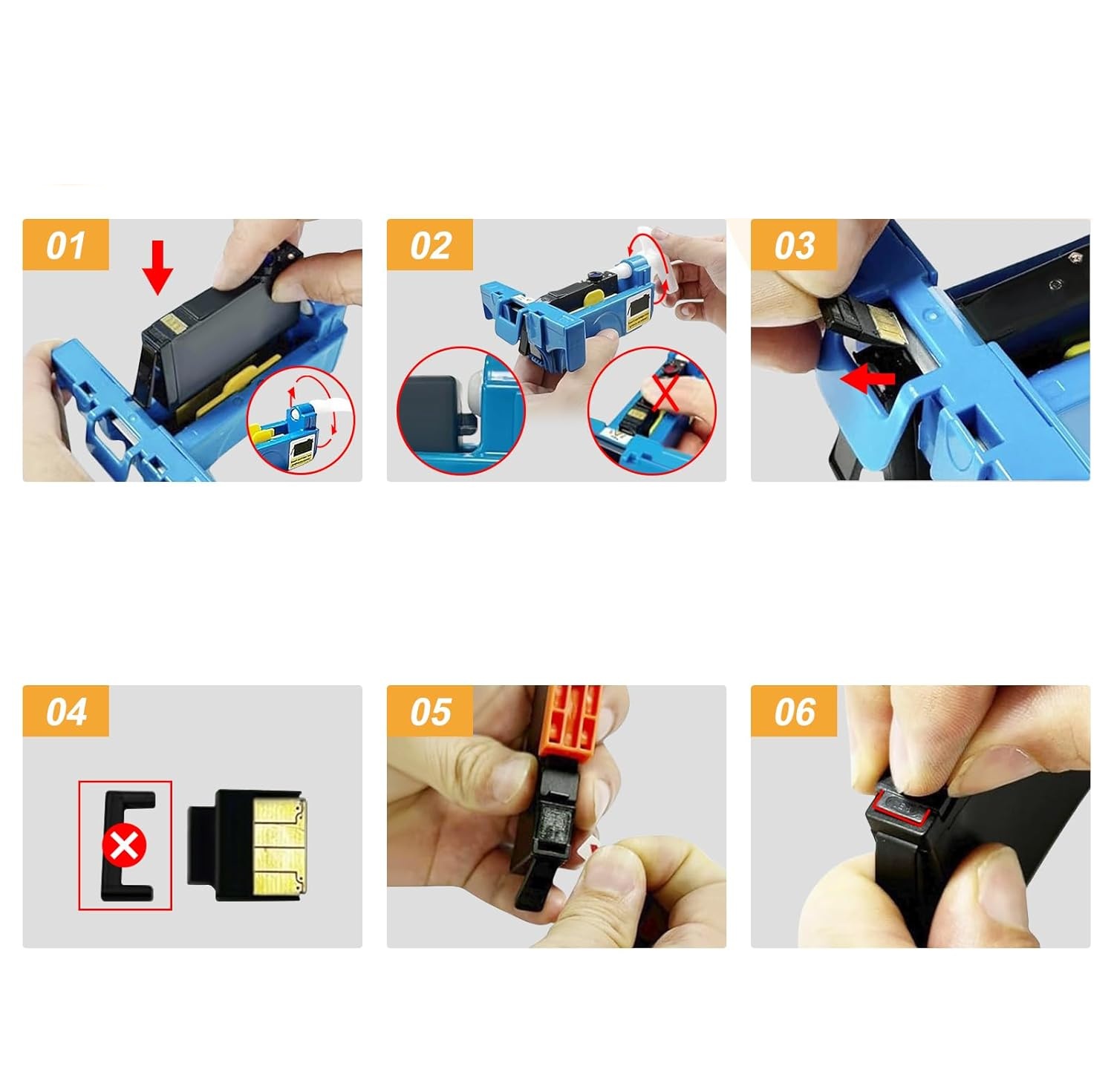 01

02

03

04

05

06