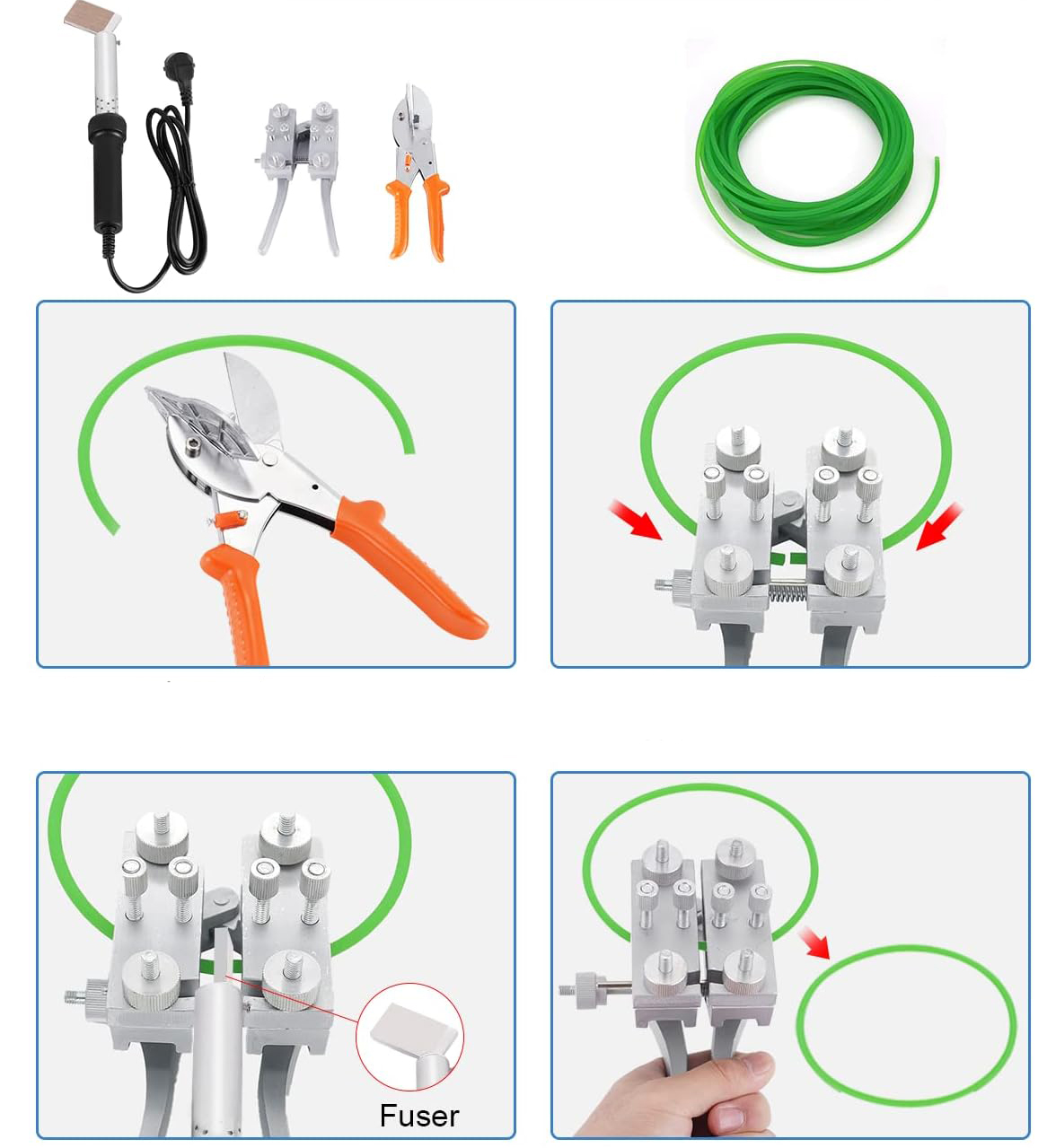 Fuser