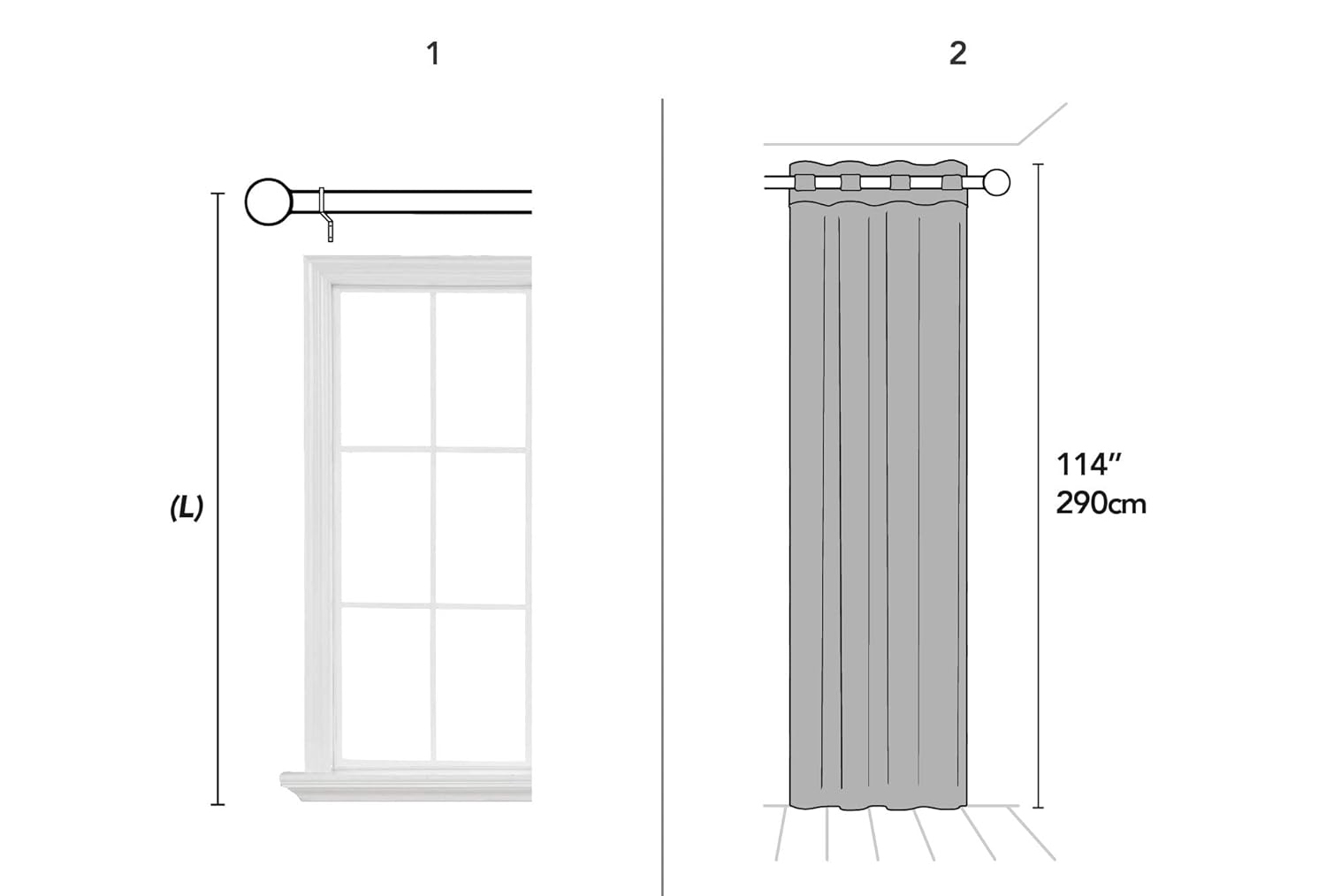 1

(L)

2

114"
290cm