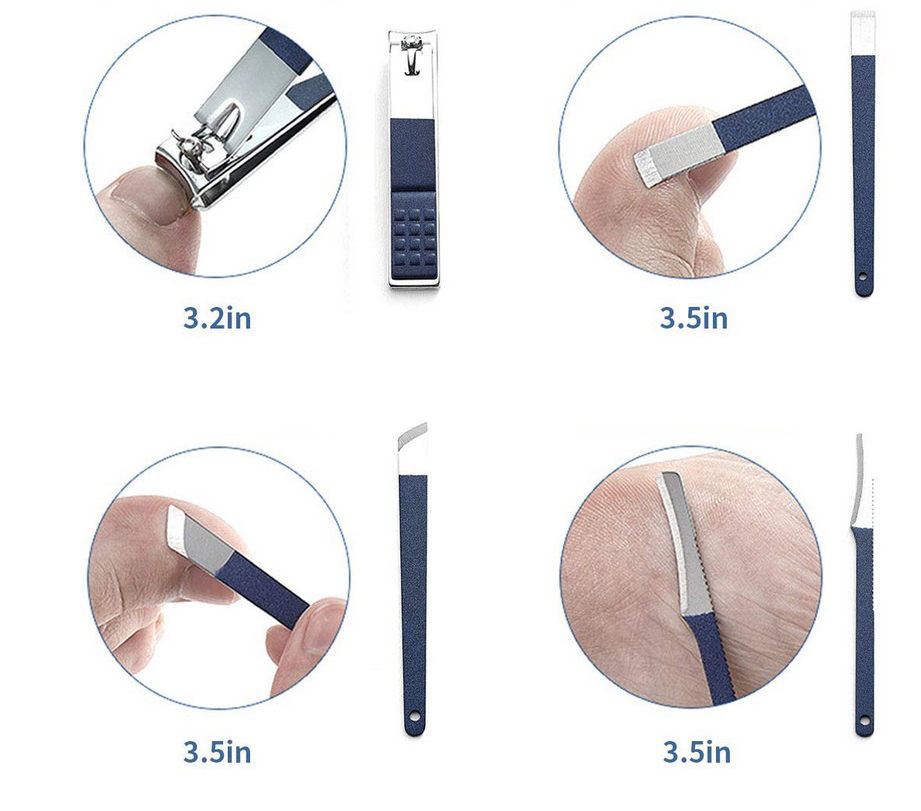 3.2in

3.5in

3.5in

3.5in