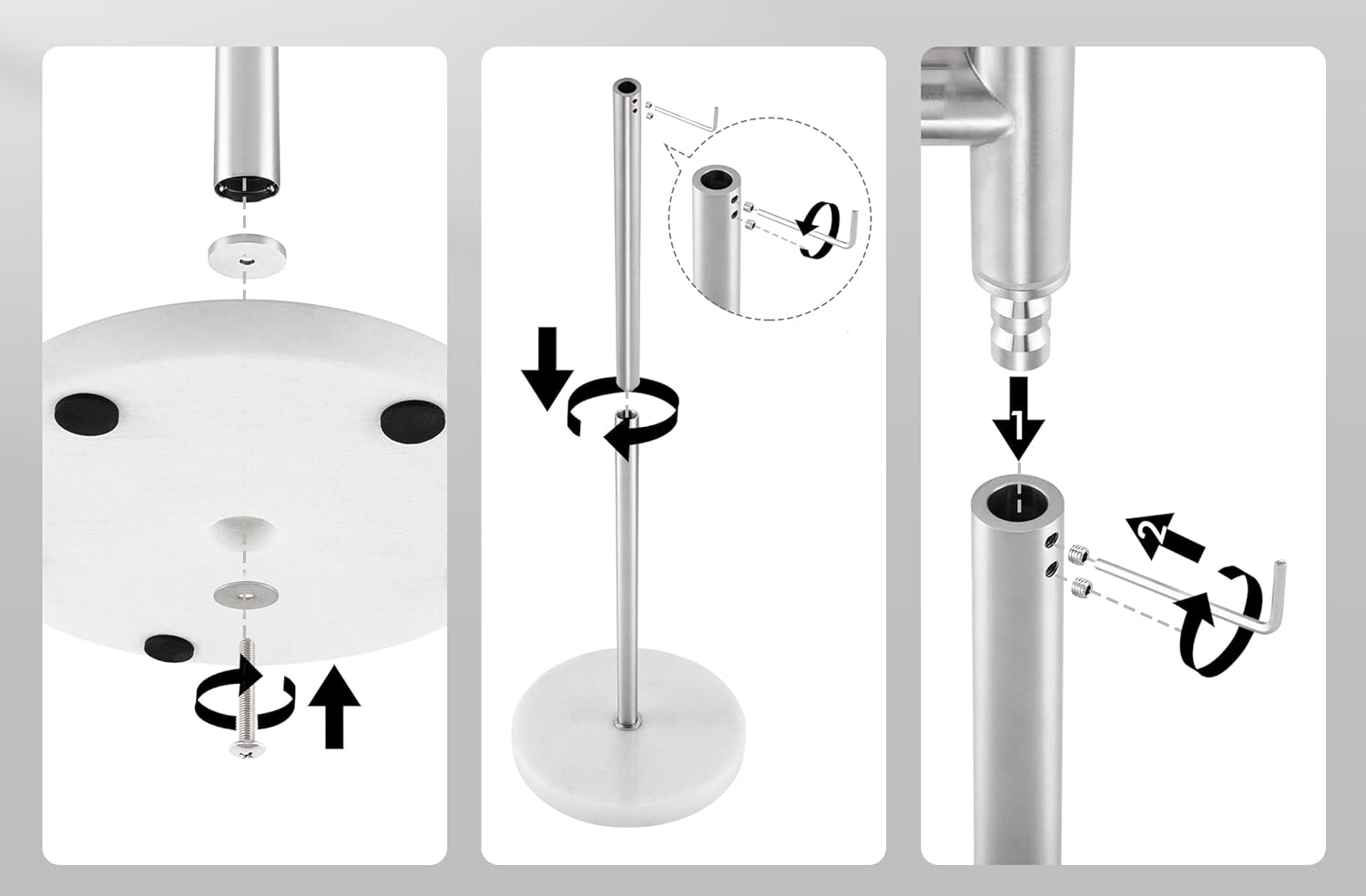 1
2