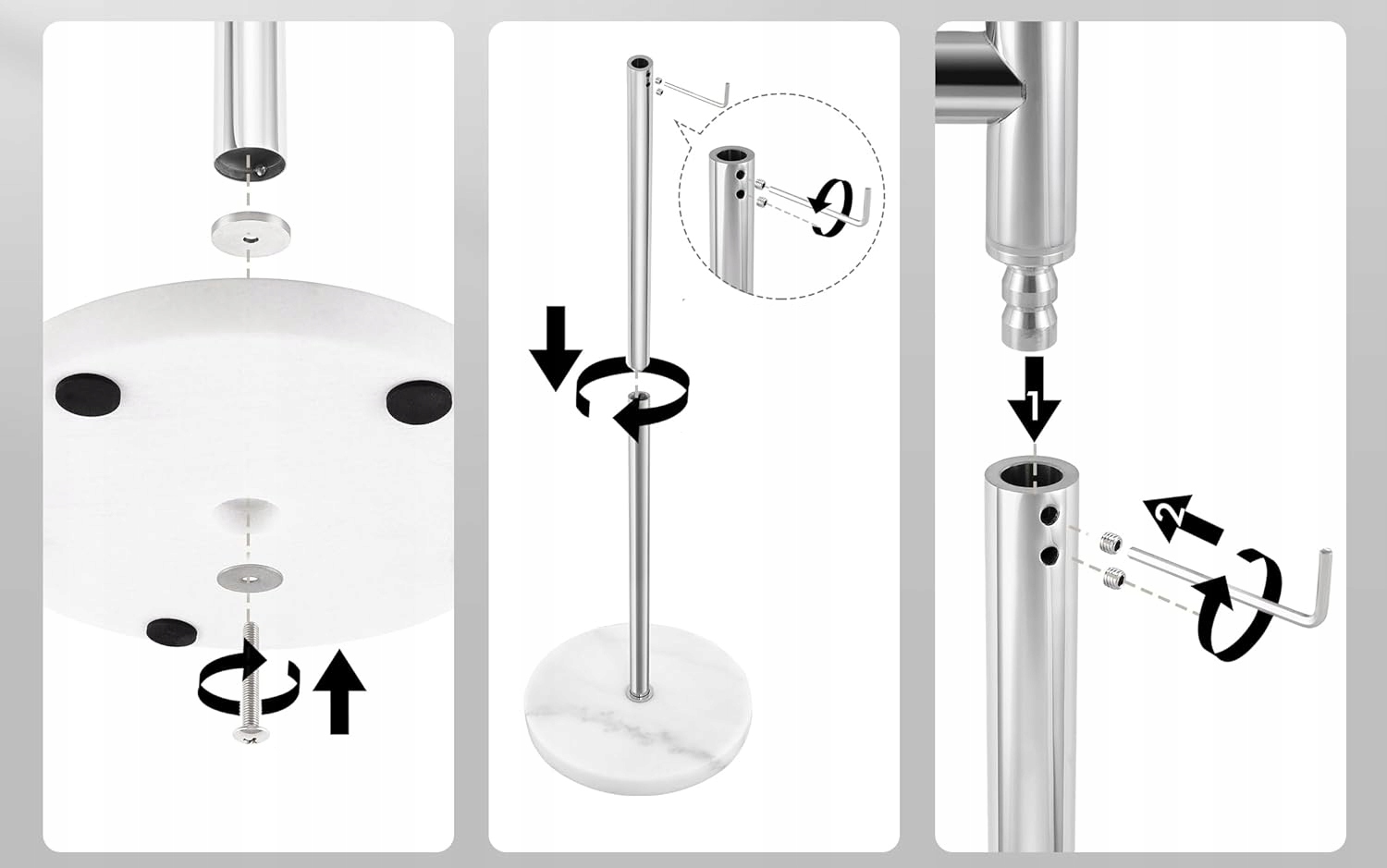 1
2