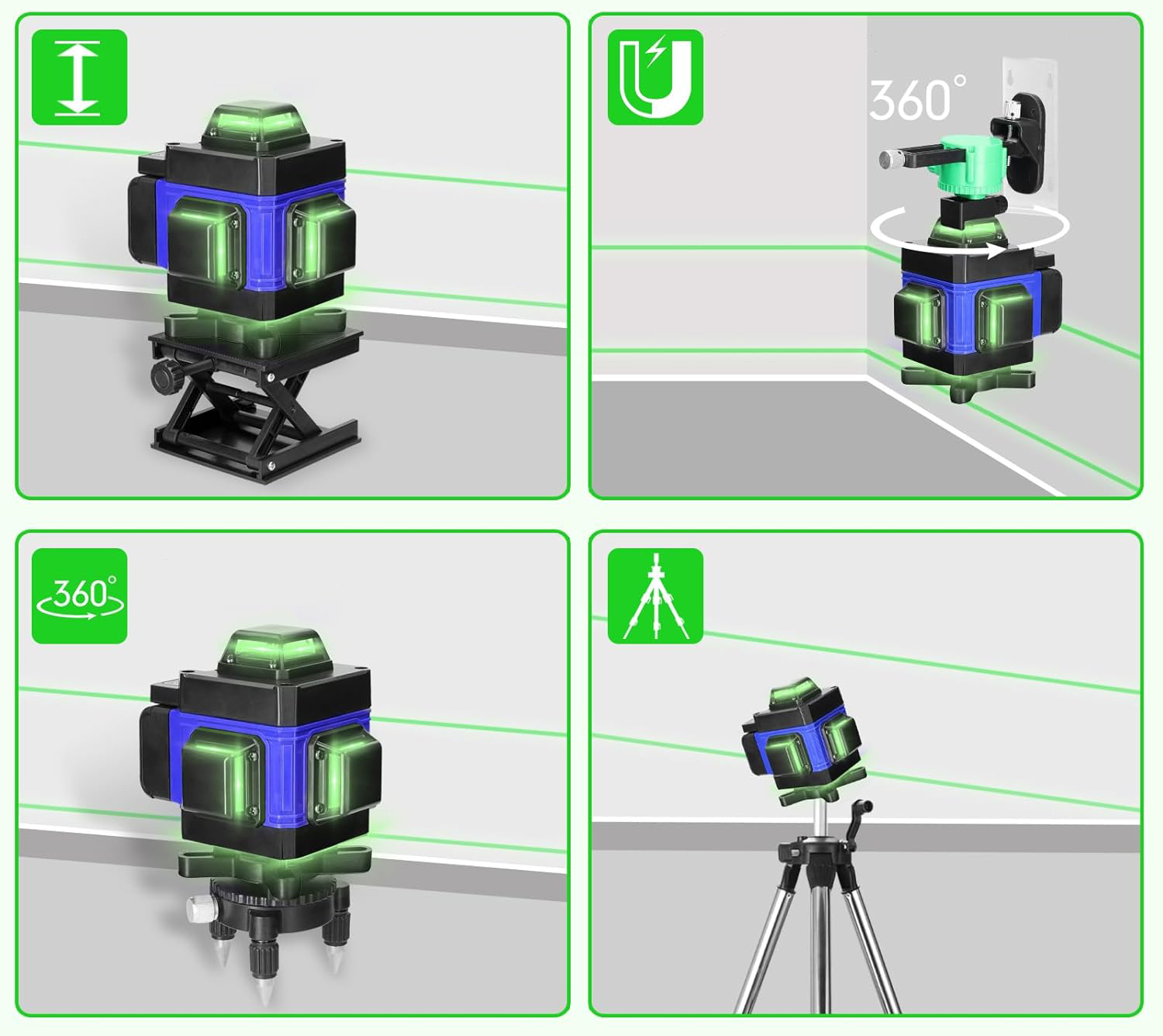 360°

360°