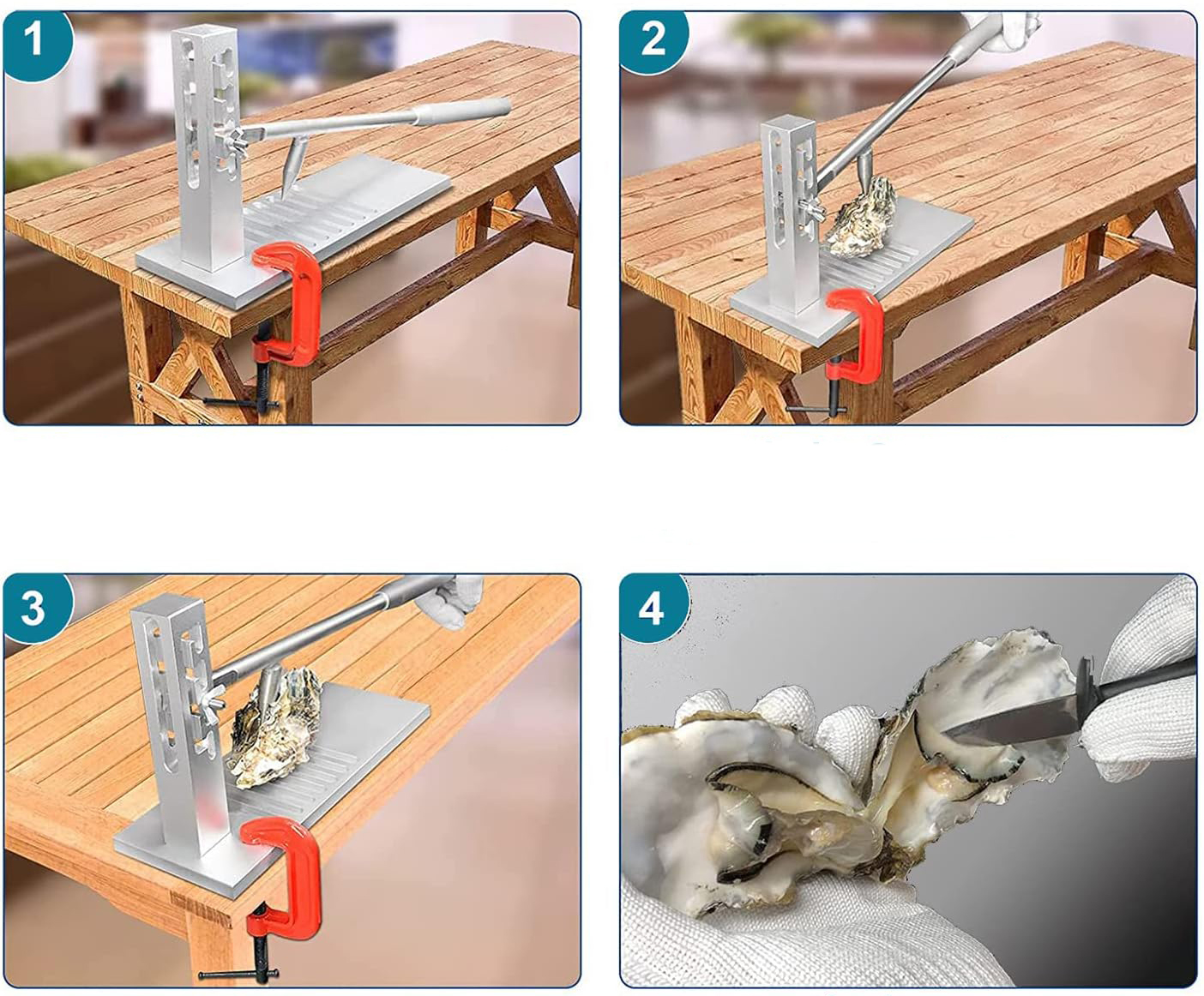 1

2

3

4