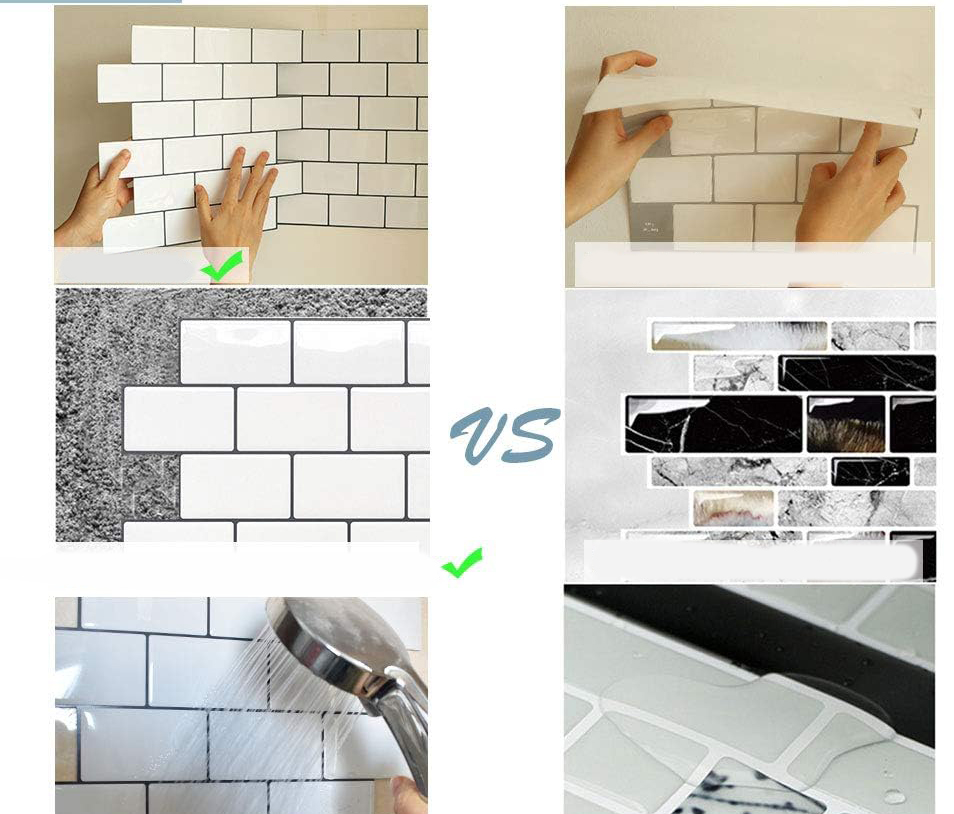 VS