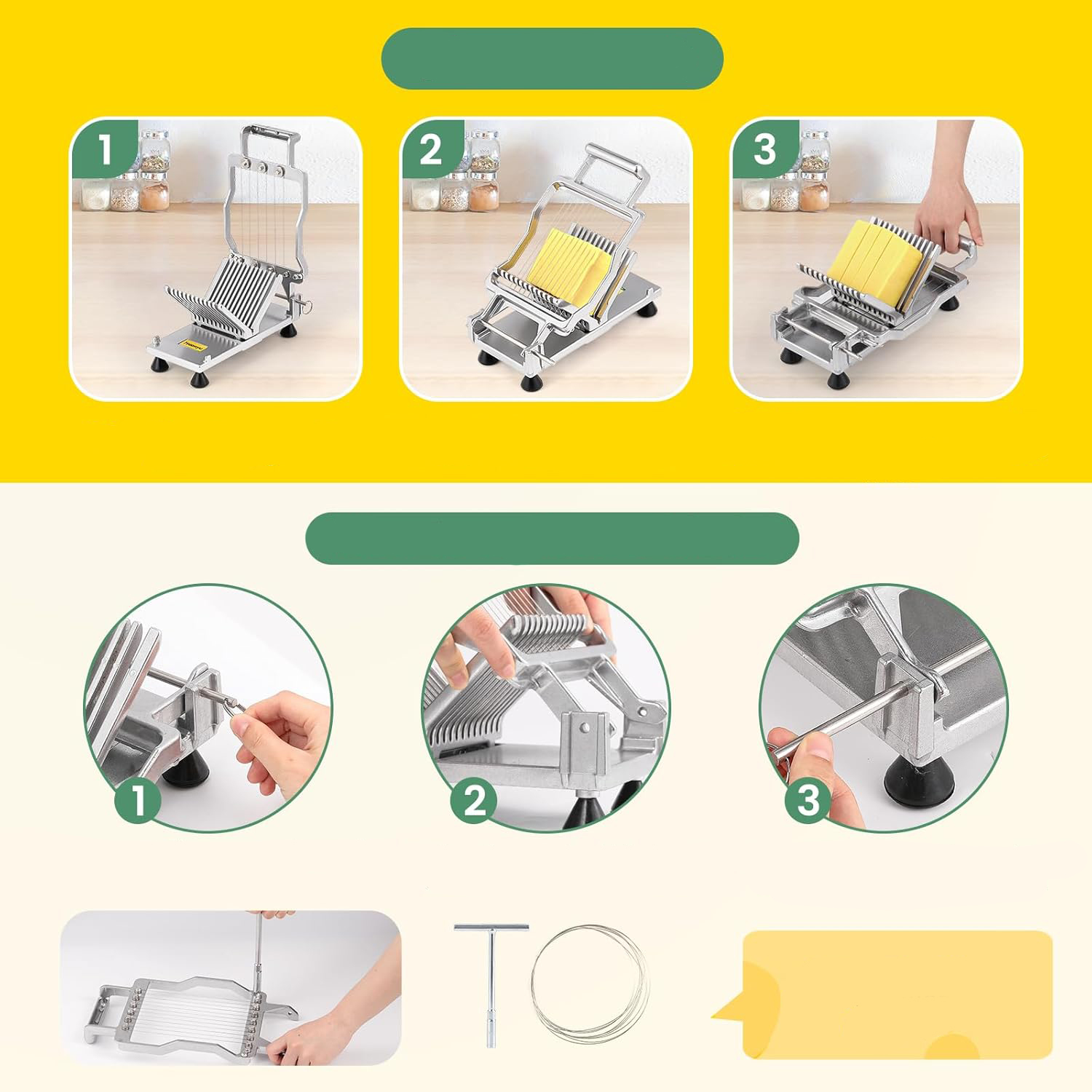 1

2

3

1

2

3