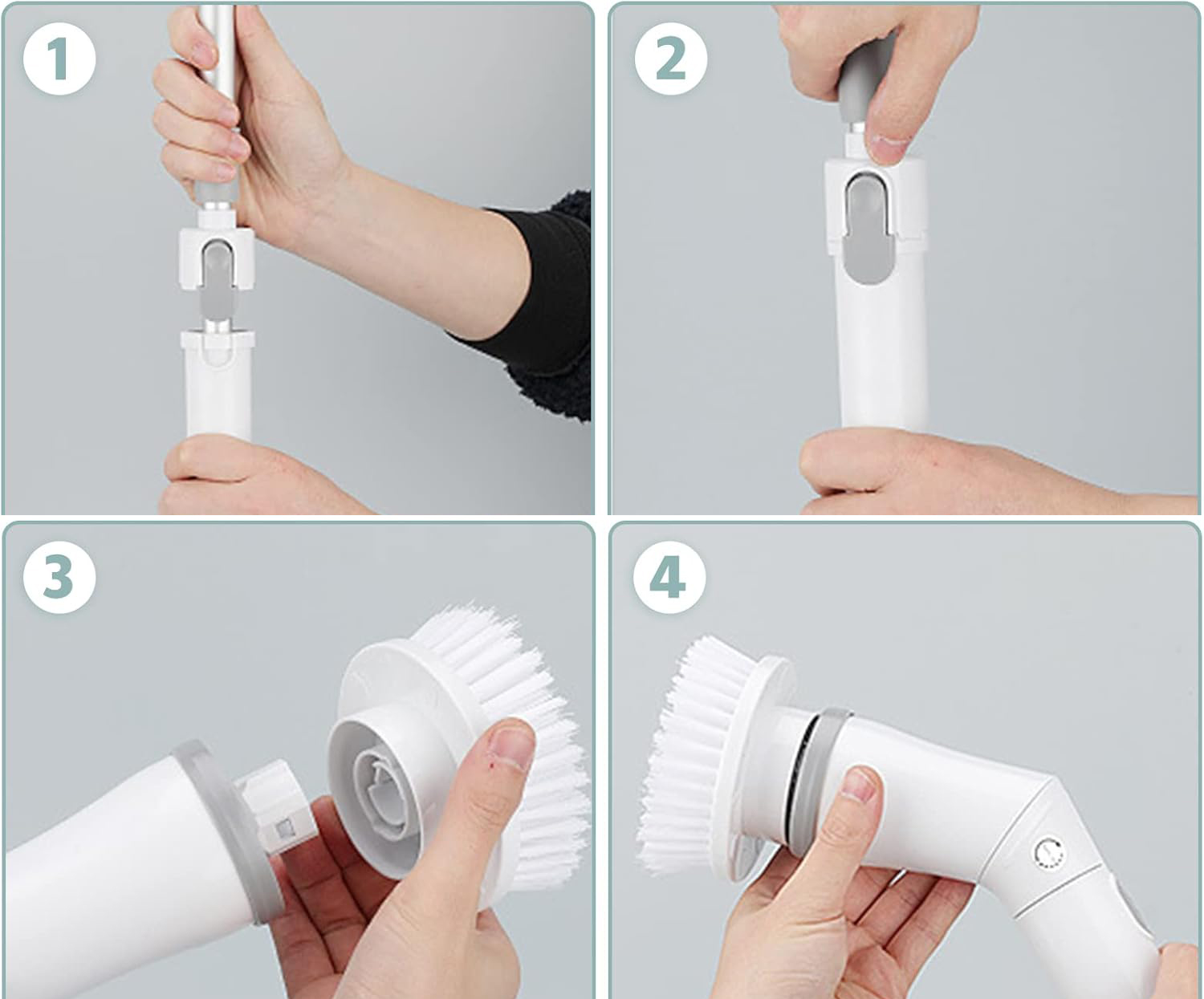 1

2

3

4