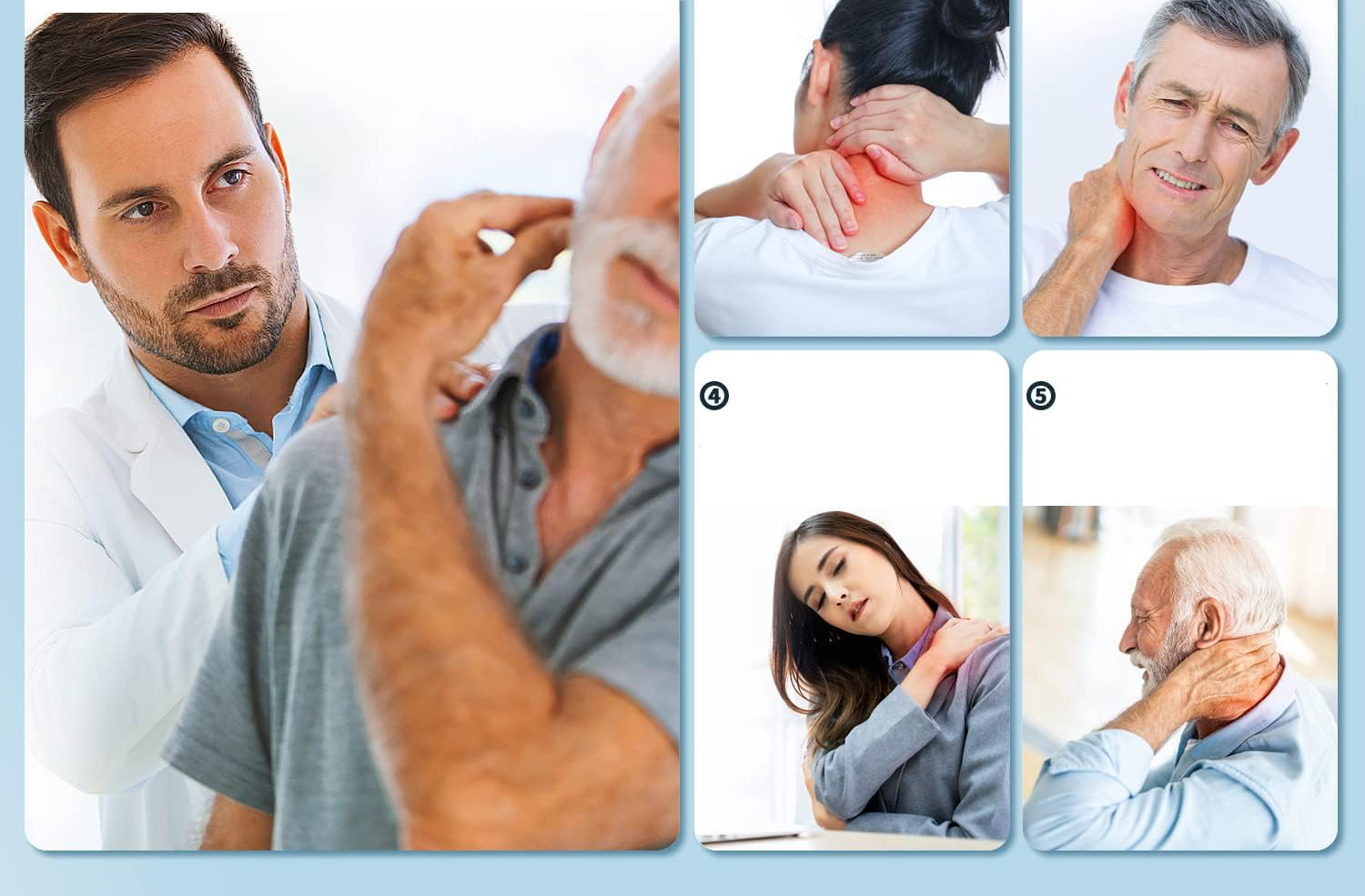 ④

⑤