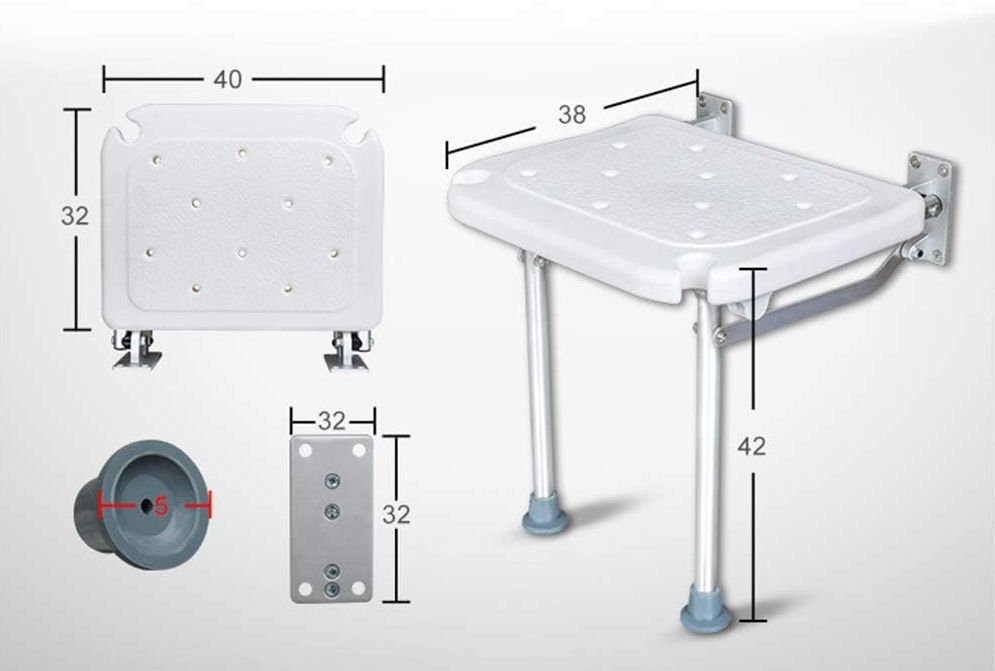 40

32

38

42

5

32

32