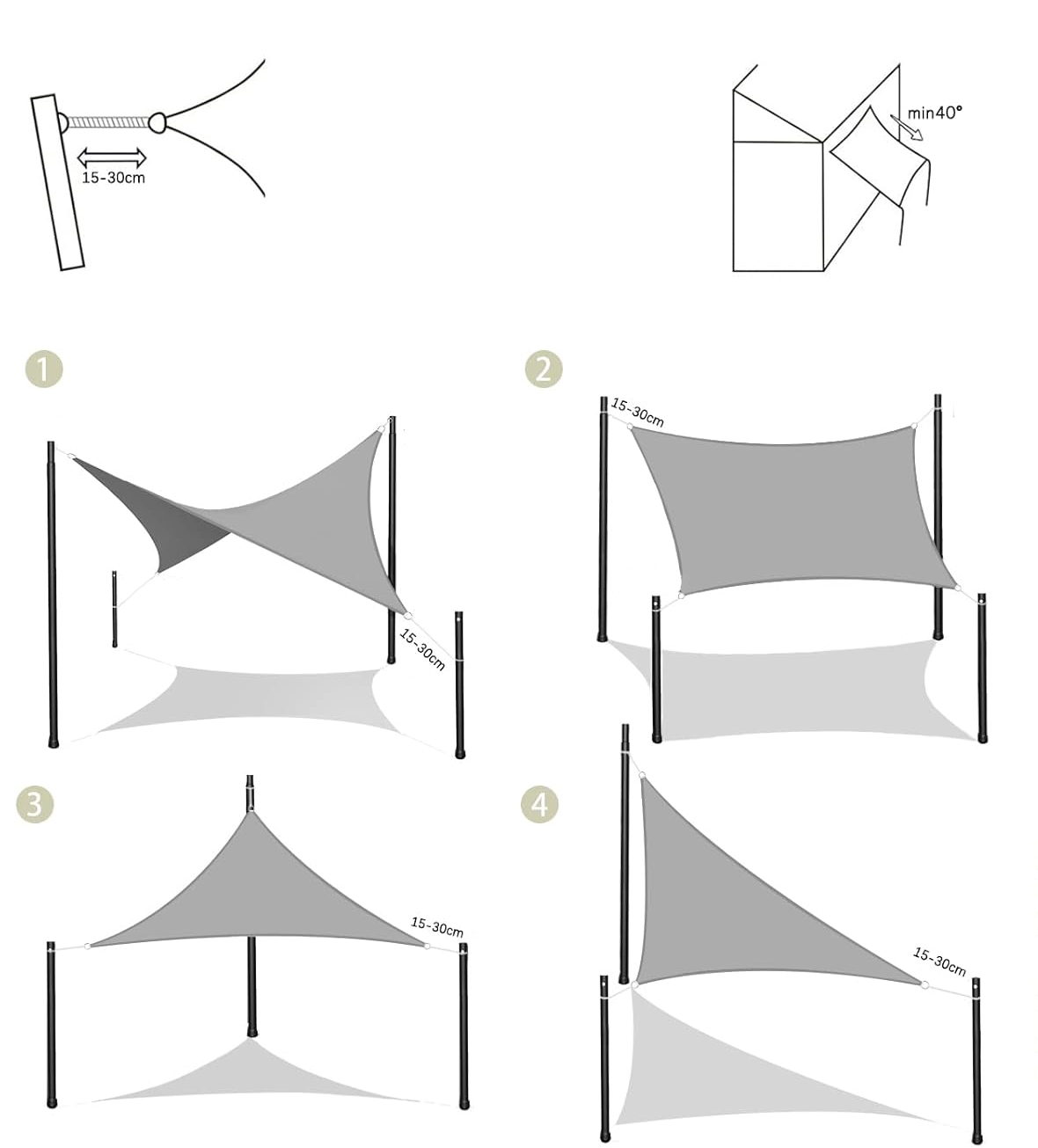 15-30cm

min40°

1

15-30cm

2

15-30cm

3

15-30cm

4

15-30cm