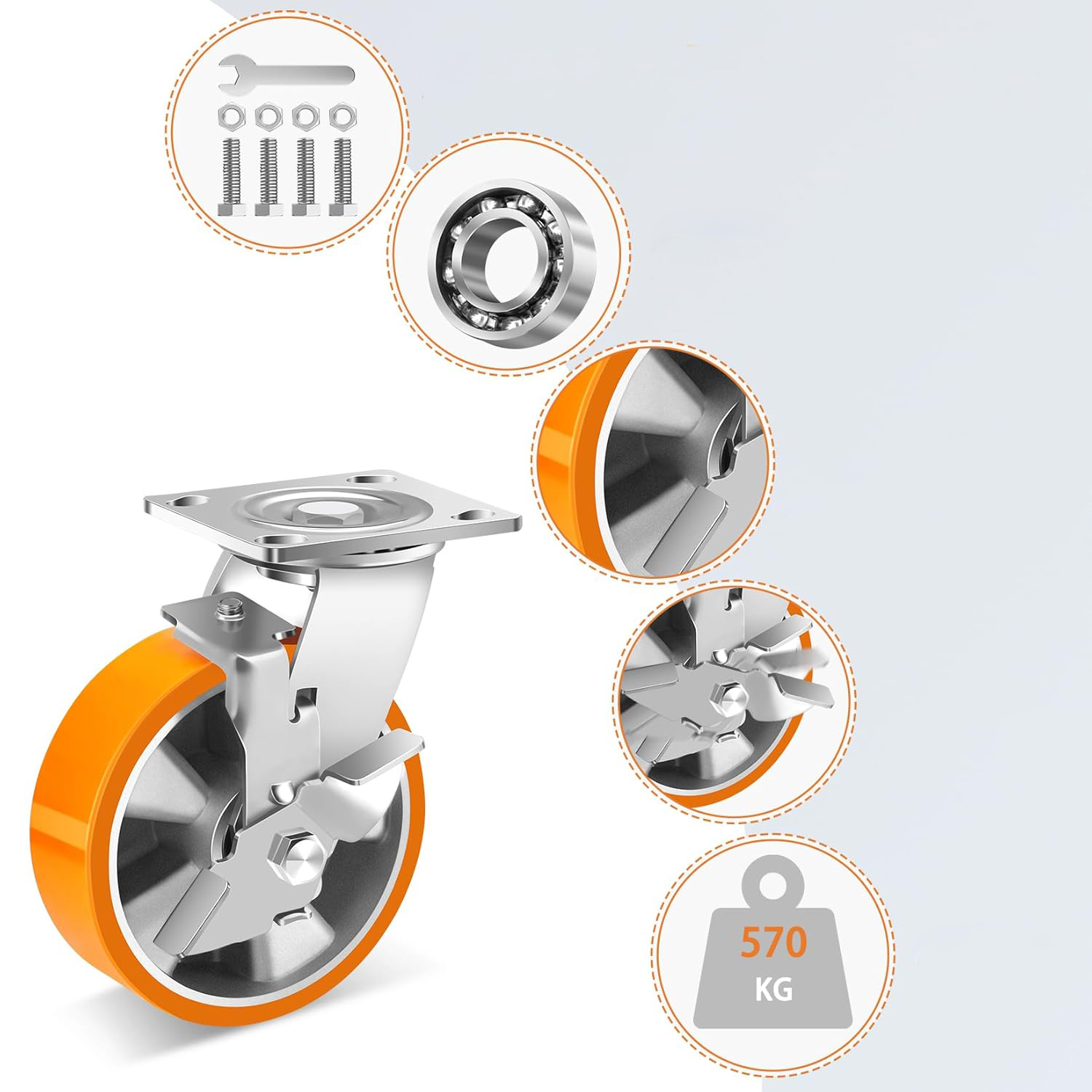 570
KG