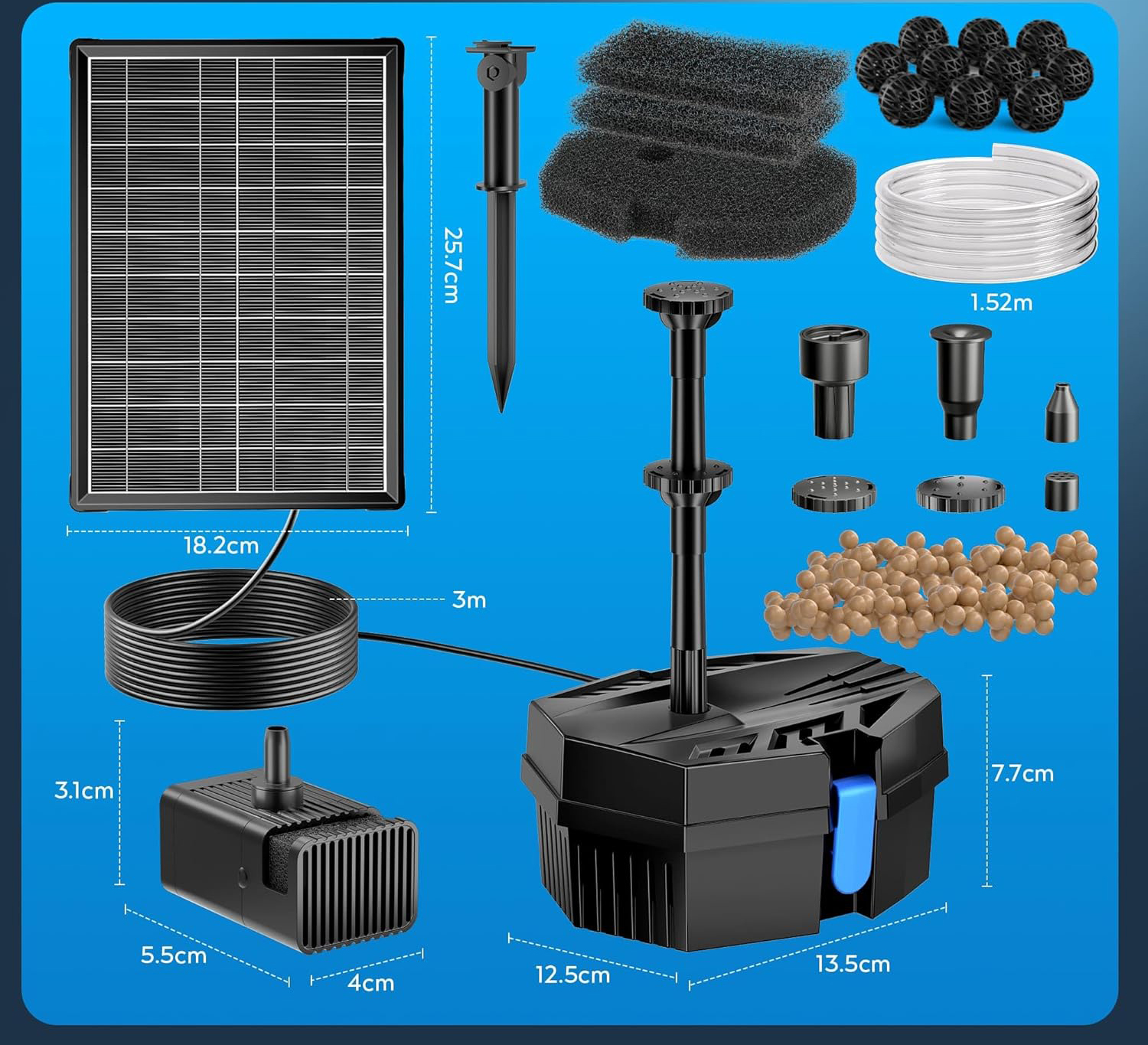 25.7cm

1.52m

18.2cm

3m

3.1cm

7.7cm

5.5cm

4cm

12.5cm

13.5cm