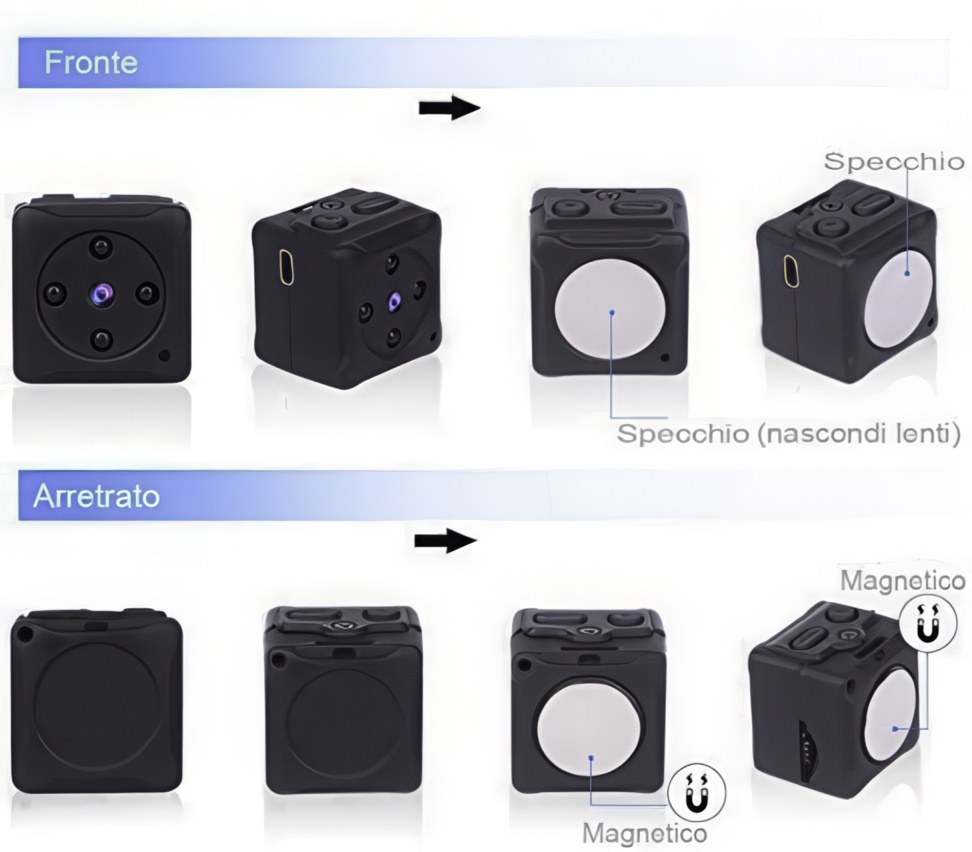 Fronte

Specchio

Specchio (nascondi lenti)

Arretrato

Magnetico

Magnetico