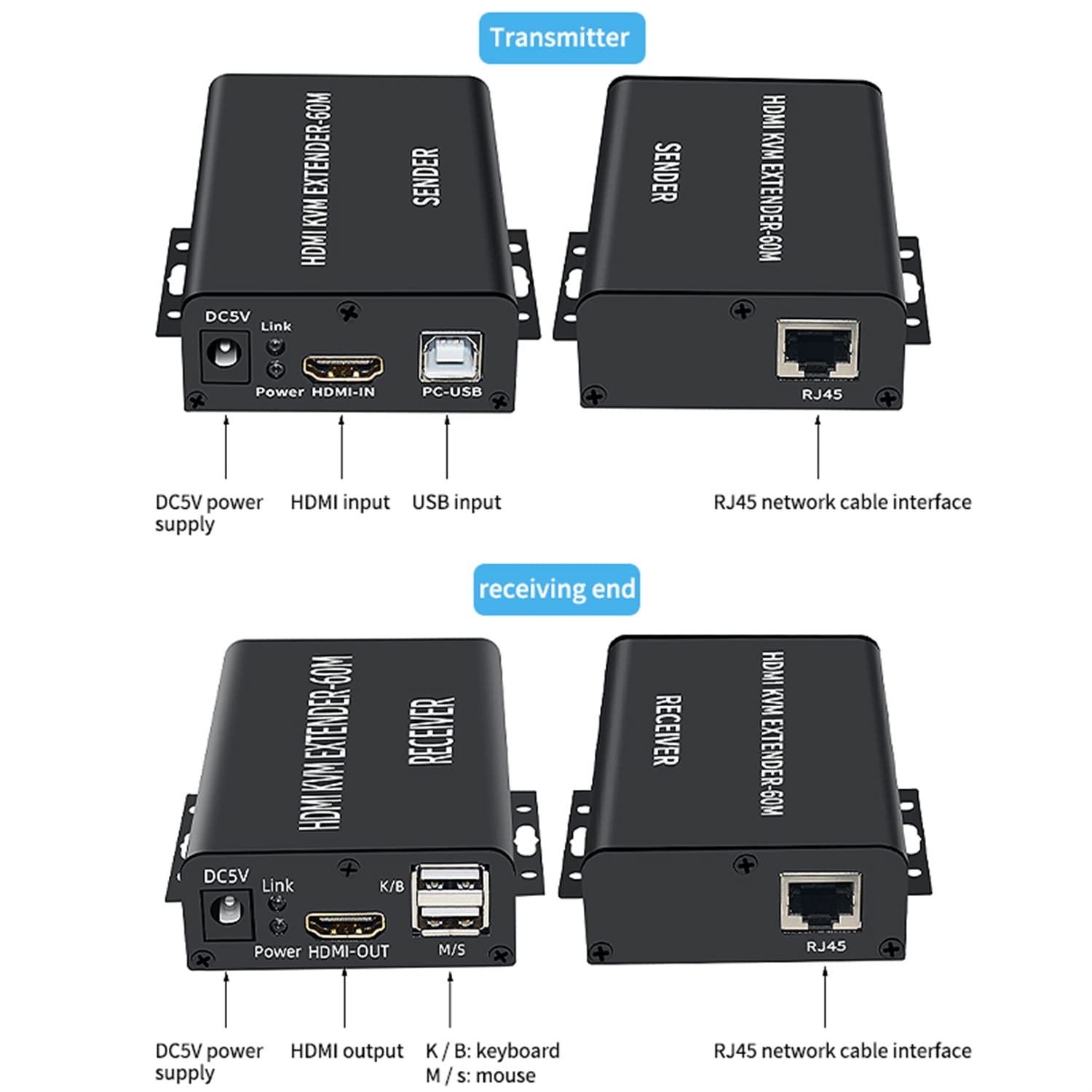 Transmitter

HDMI KVM EXTENDER-60M

SENDER

DC5V Link Power HDMI-IN PC-USB

SENDER

HDMI KVM EXTENDER-60M

RJ45

DC5V power supply

HDMI input

USB input

RJ45 network cable interface

receiving end

HDMI KVM EXTENDER-60M

RECEIVER

DC5V Link Power HDMI-OUT K/B M/S

RECEIVER

HDMI KVM EXTENDER-60M

RJ45

DC5V power supply

HDMI output

K / B: keyboard
M / s: mouse

RJ45 network cable interface