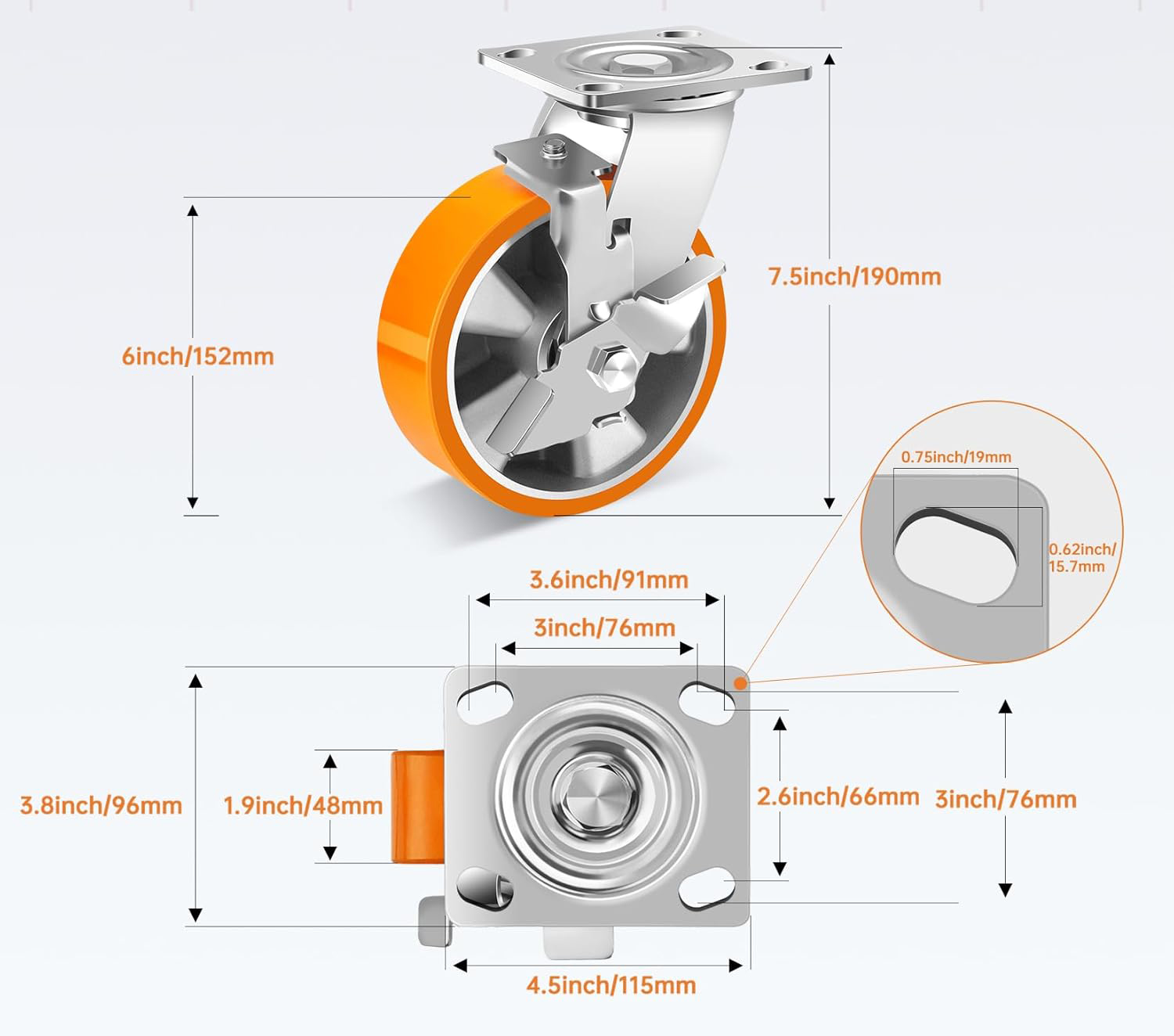 7.5inch/190mm

6inch/152mm

0.75inch/19mm

0.62inch/15.7mm

3.6inch/91mm

3inch/76mm

3.8inch/96mm

1.9inch/48mm

2.6inch/66mm

3inch/76mm

4.5inch/115mm