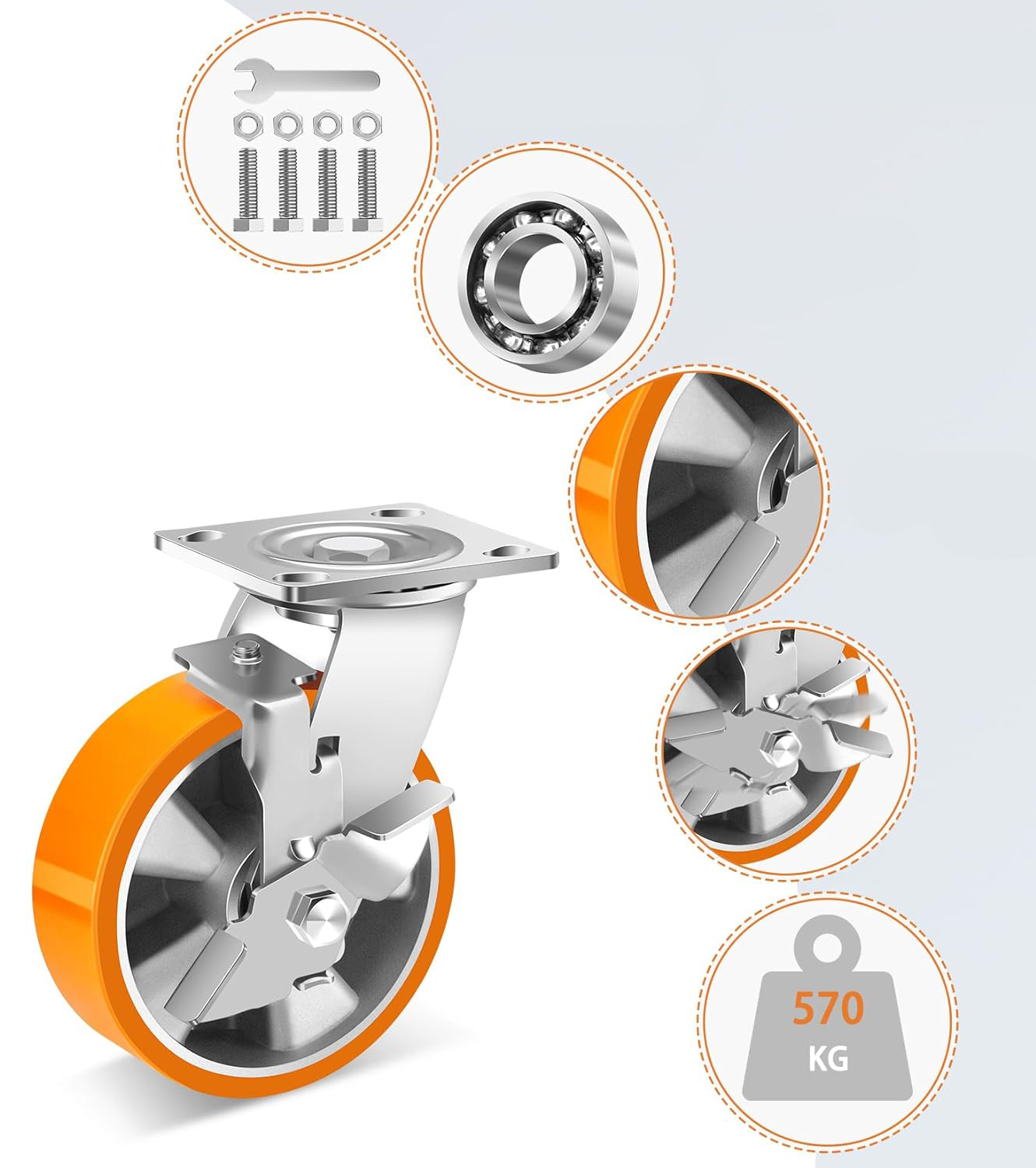 570
KG