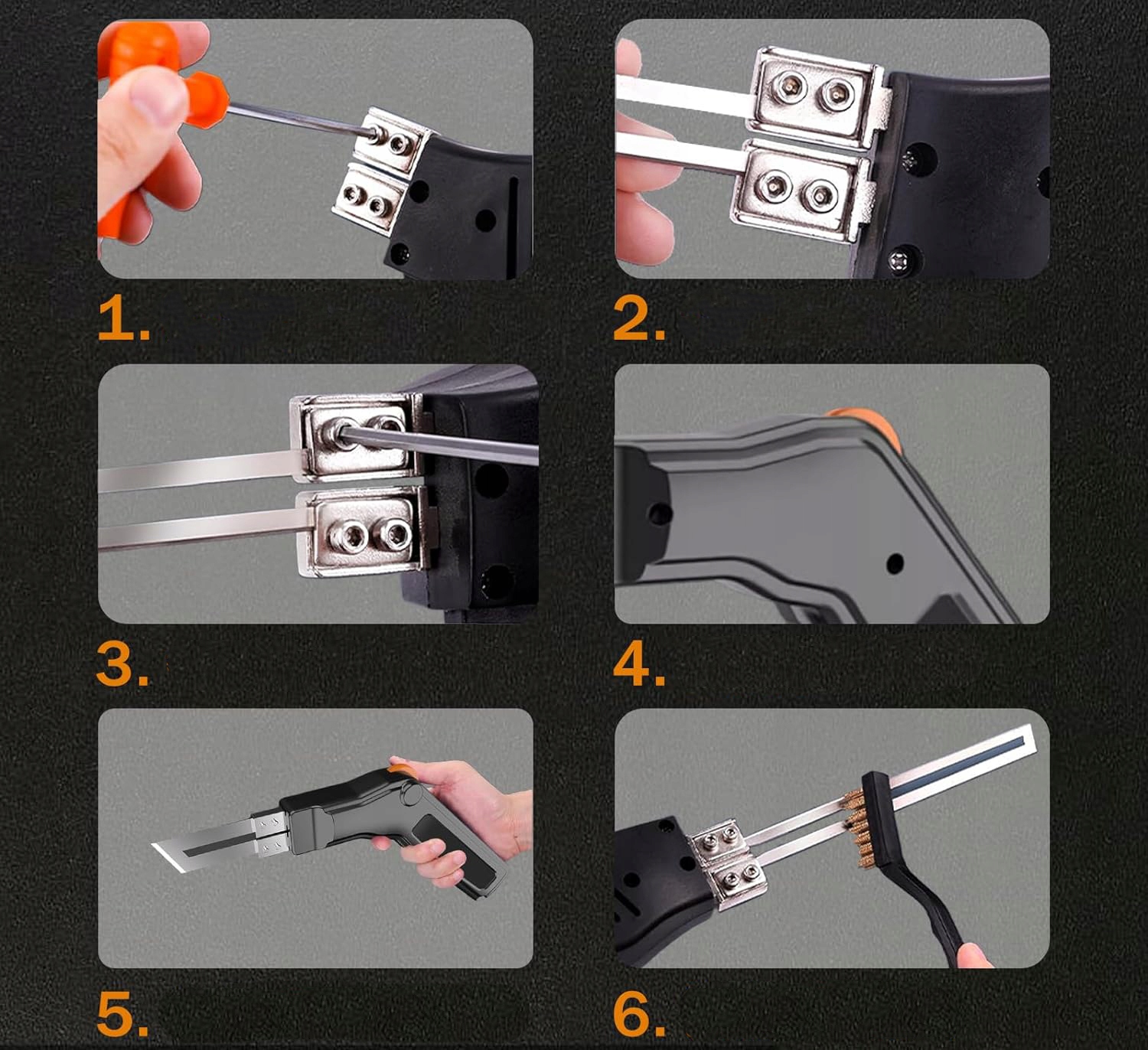 1.

2.

3.

4.

5.

6.