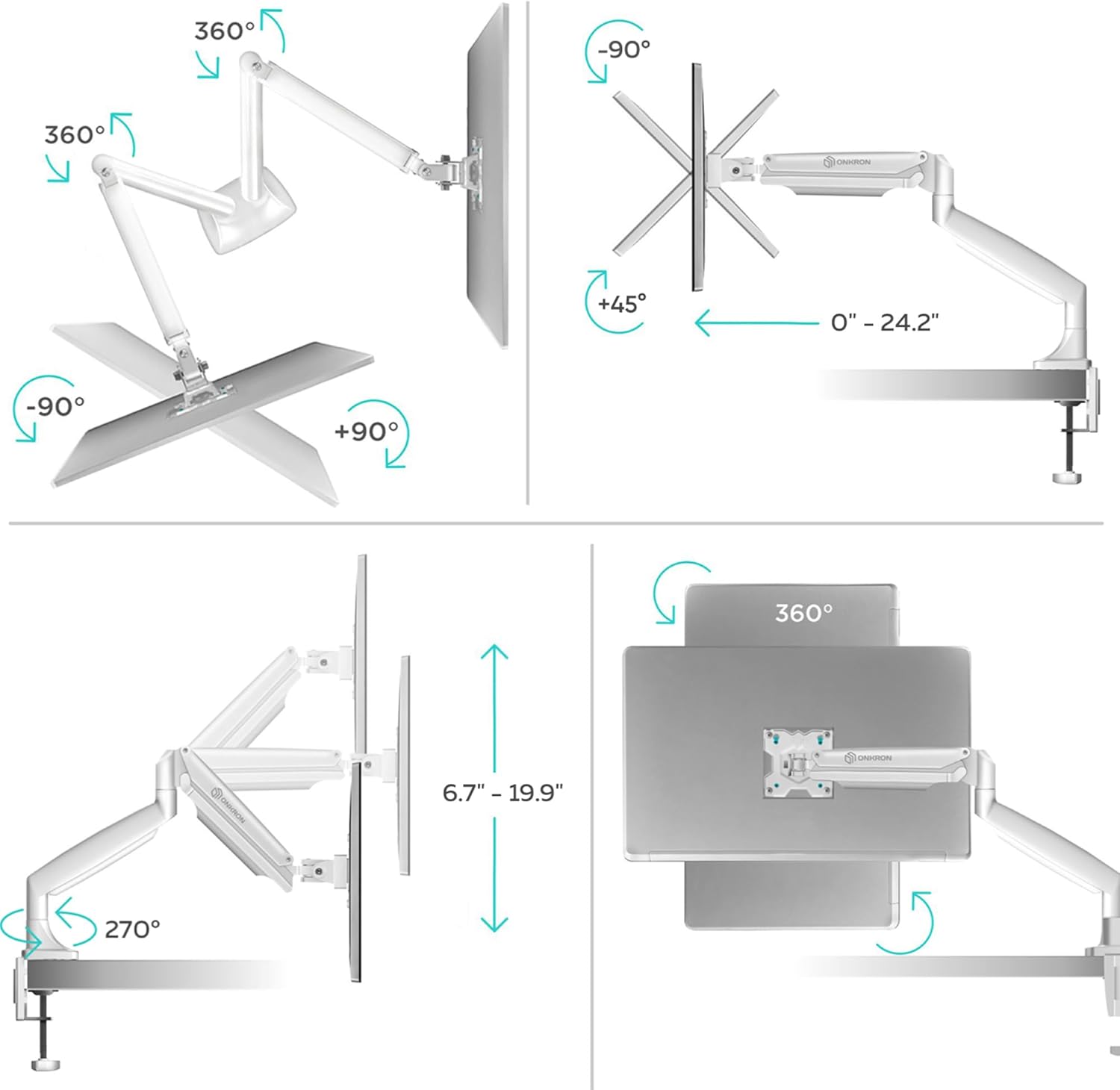 360°

360°

-90°

+90°

-90°

ONKRON

+45°

0" - 24.2"

ONKRON

6.7" - 19.9"

270°

360°

ONKRON