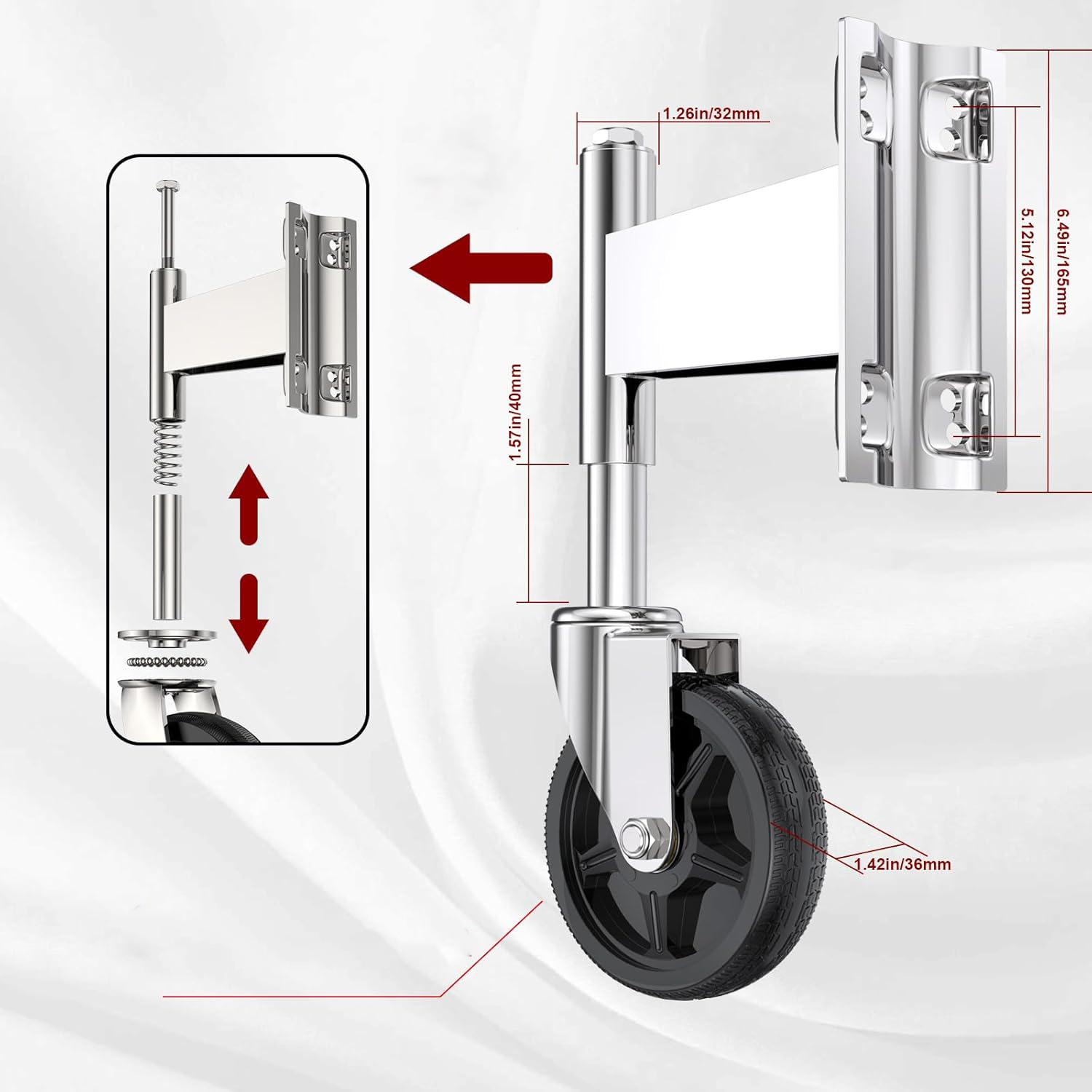 1.26in/32mm

6.49in/165mm

5.12in/130mm

1.57in/40mm

1.42in/36mm