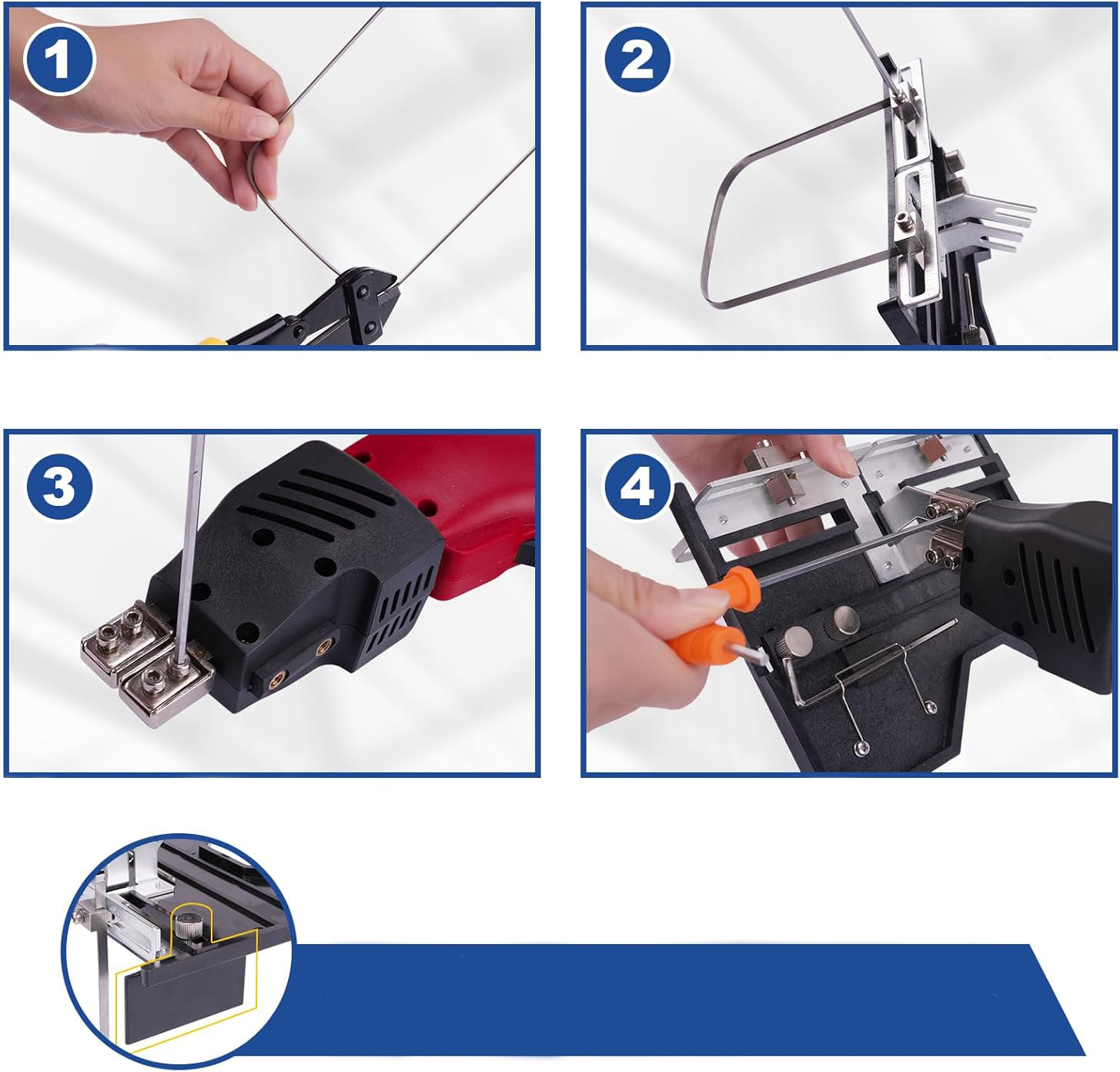 1

2

3

4