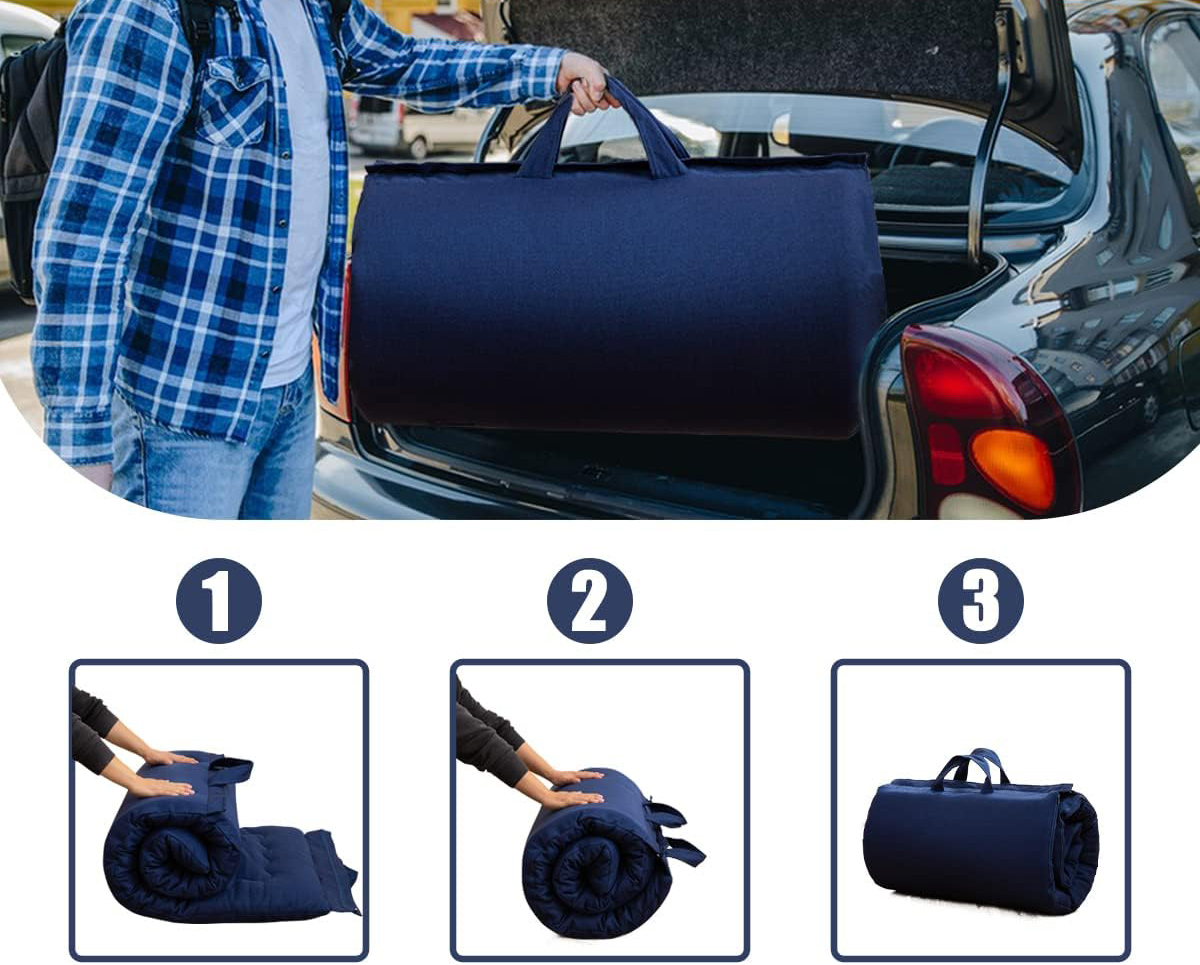 1

2

3