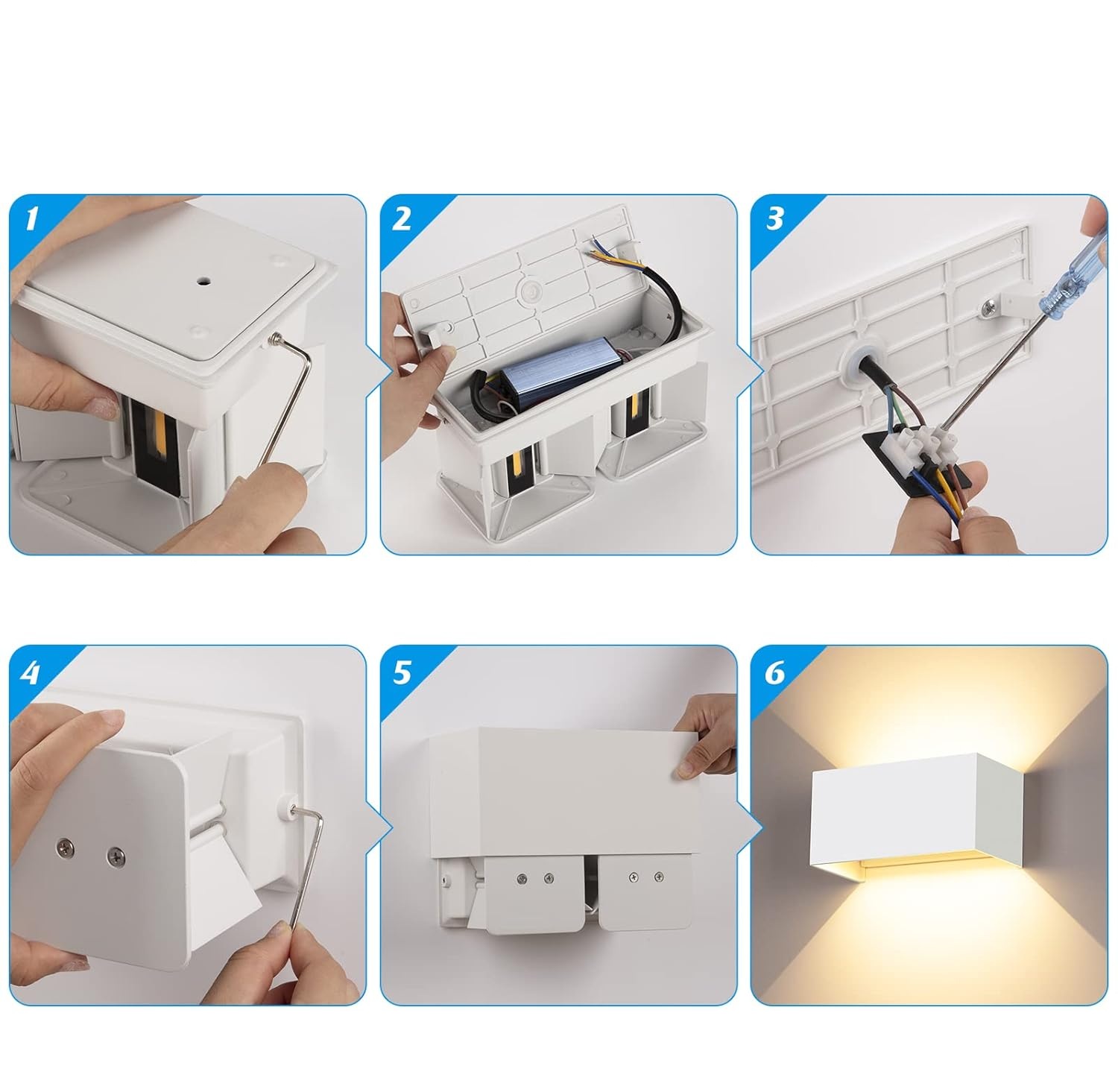 1

2

3

4

5

6