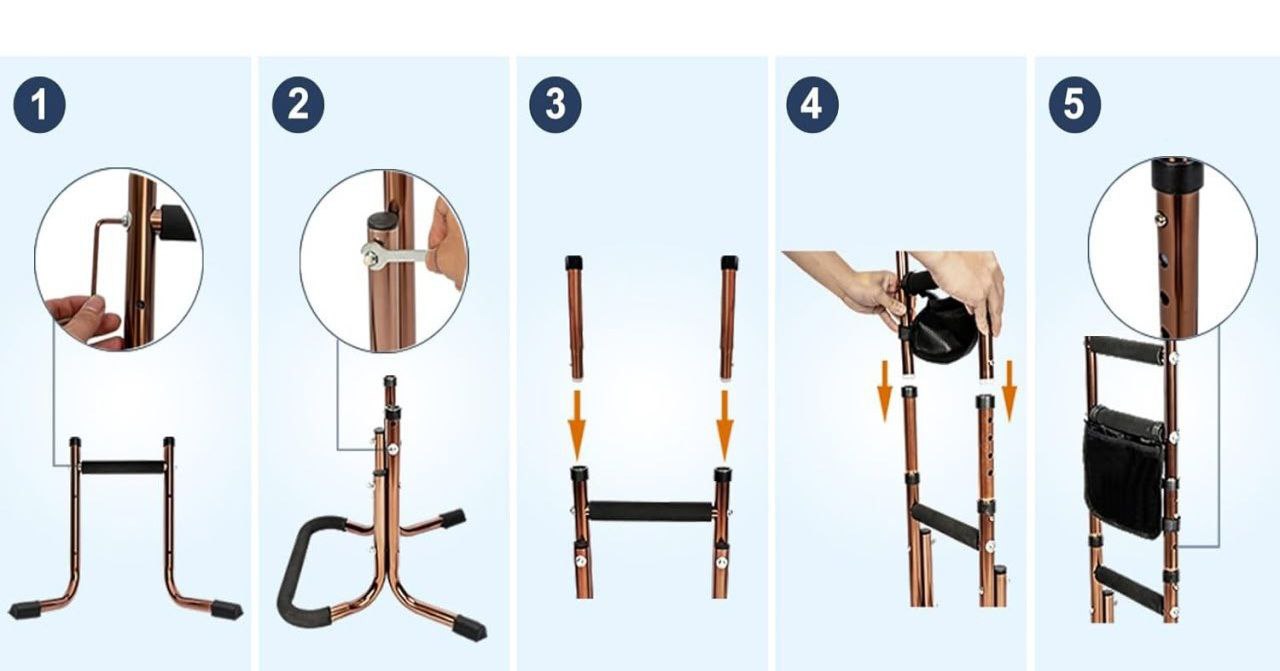 1

2

3

4

5