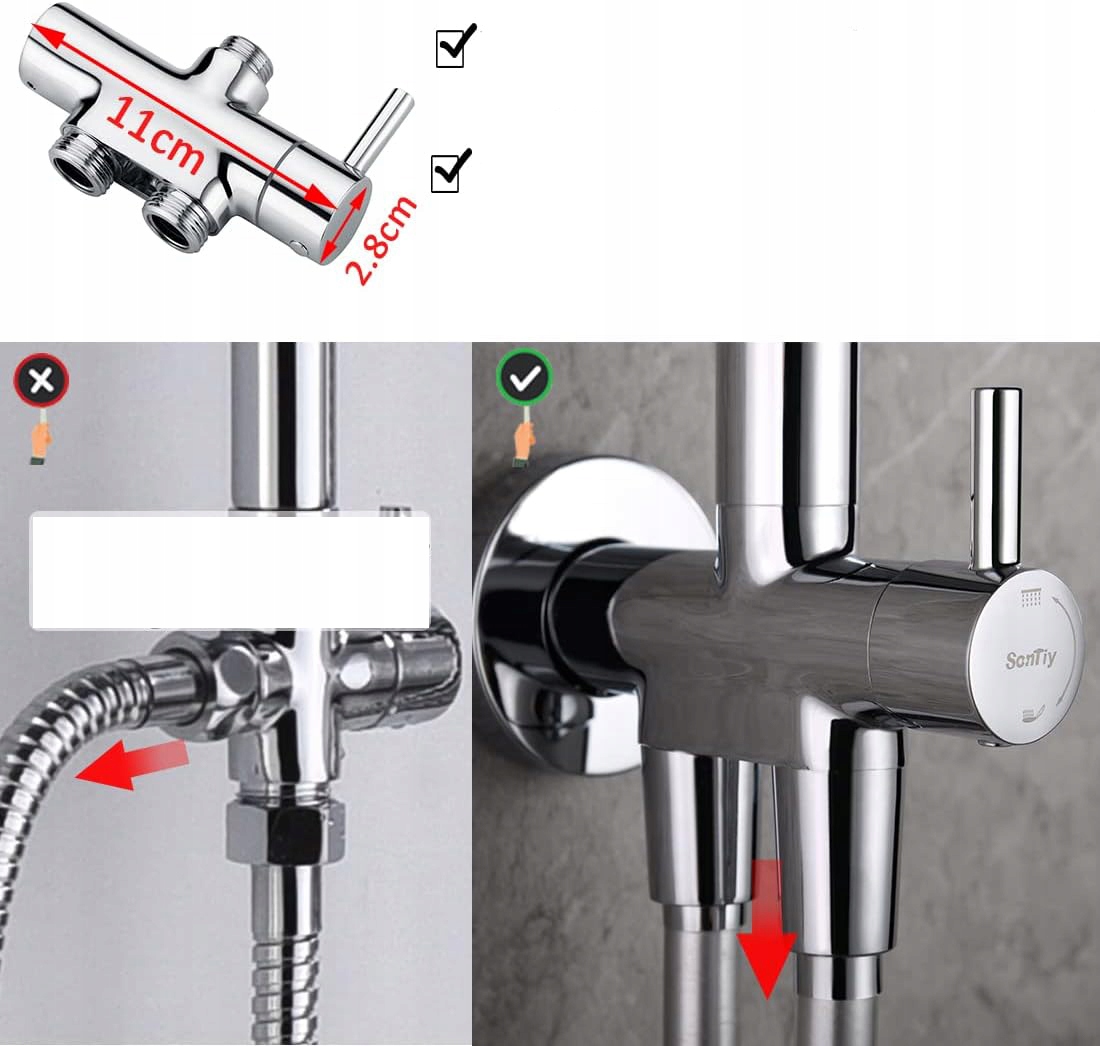 11cm

2.8cm

SonTiy